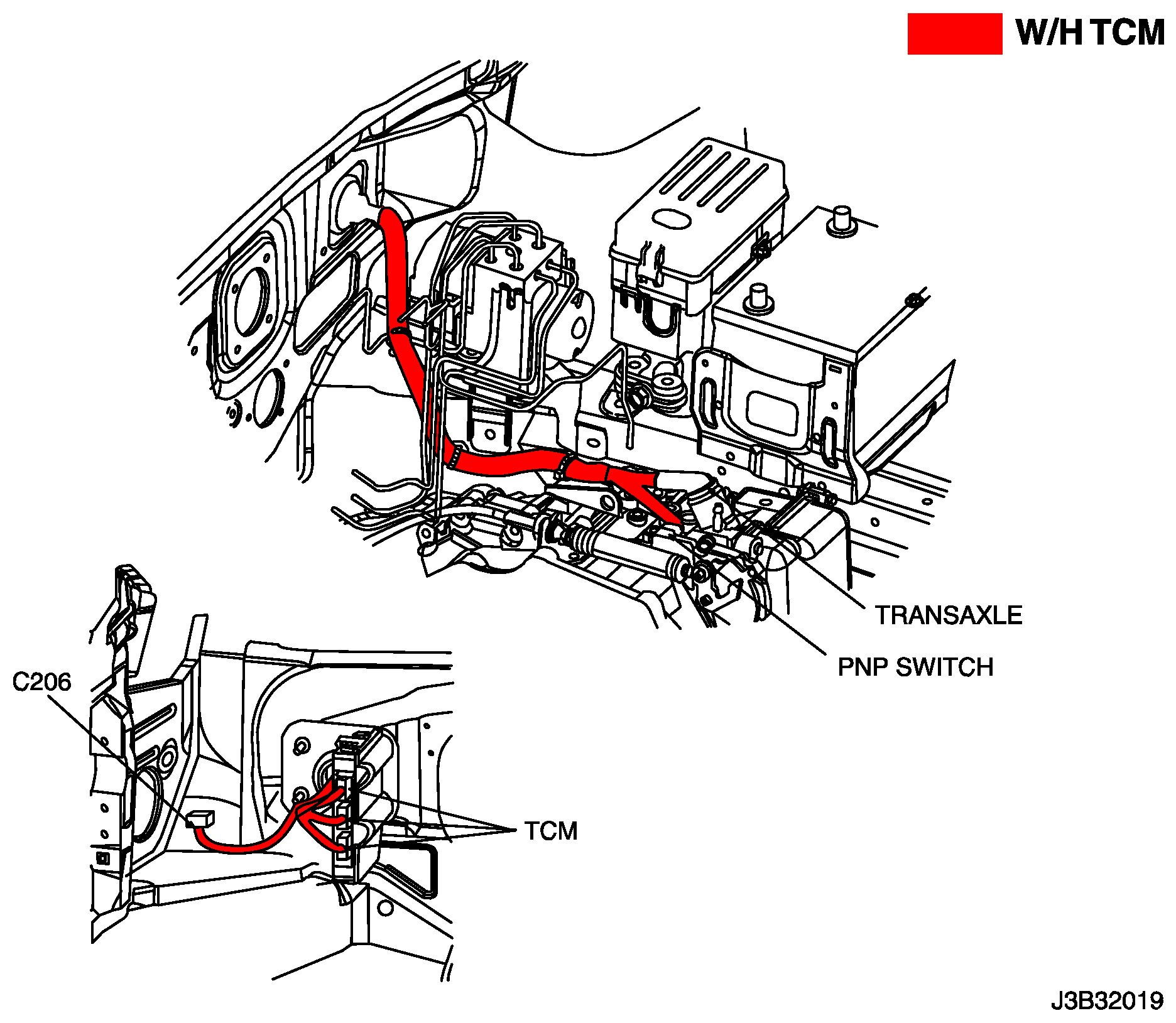 W/H TCM

TRANSAXLE

PNP SWITCH

C206

TCM

J3B32019