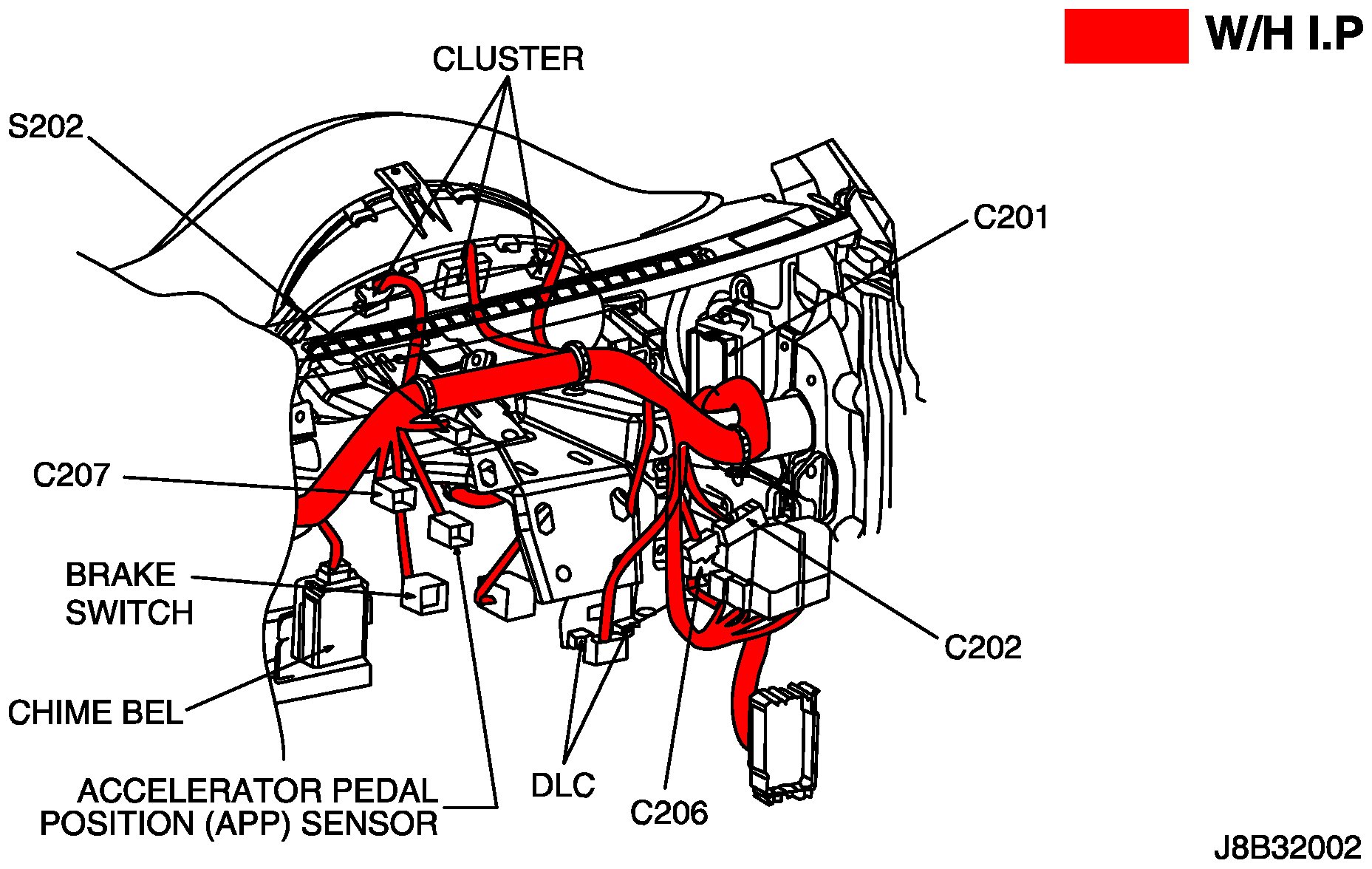 W/H I.P

CLUSTER

S202

C201

C207

BRAKE SWITCH

CHIME BEL

ACCELERATOR PEDAL POSITION (APP) SENSOR

DLC

C206

C202

J8B32002