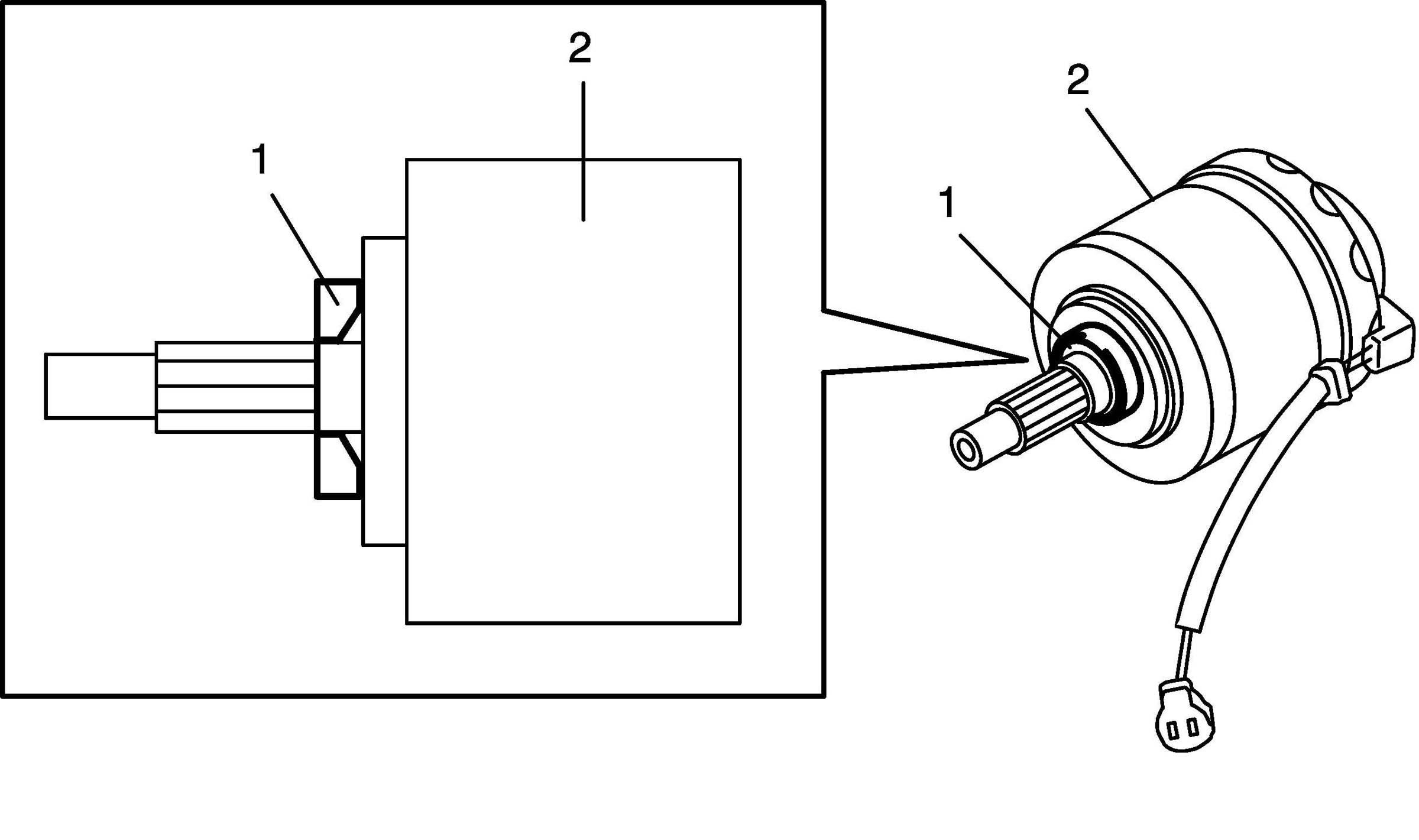 2
1
2
1