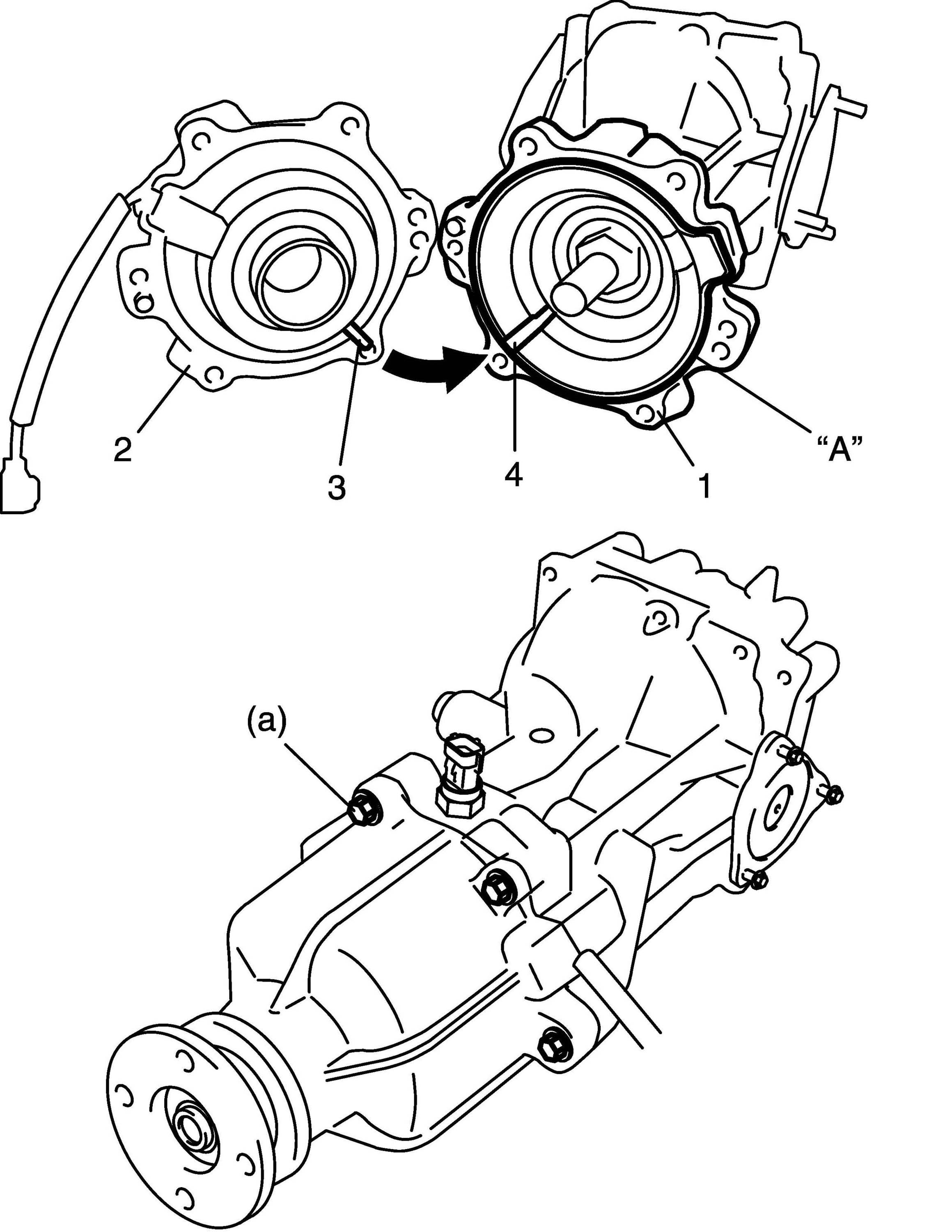 2
3
4
1
“A”
(a)