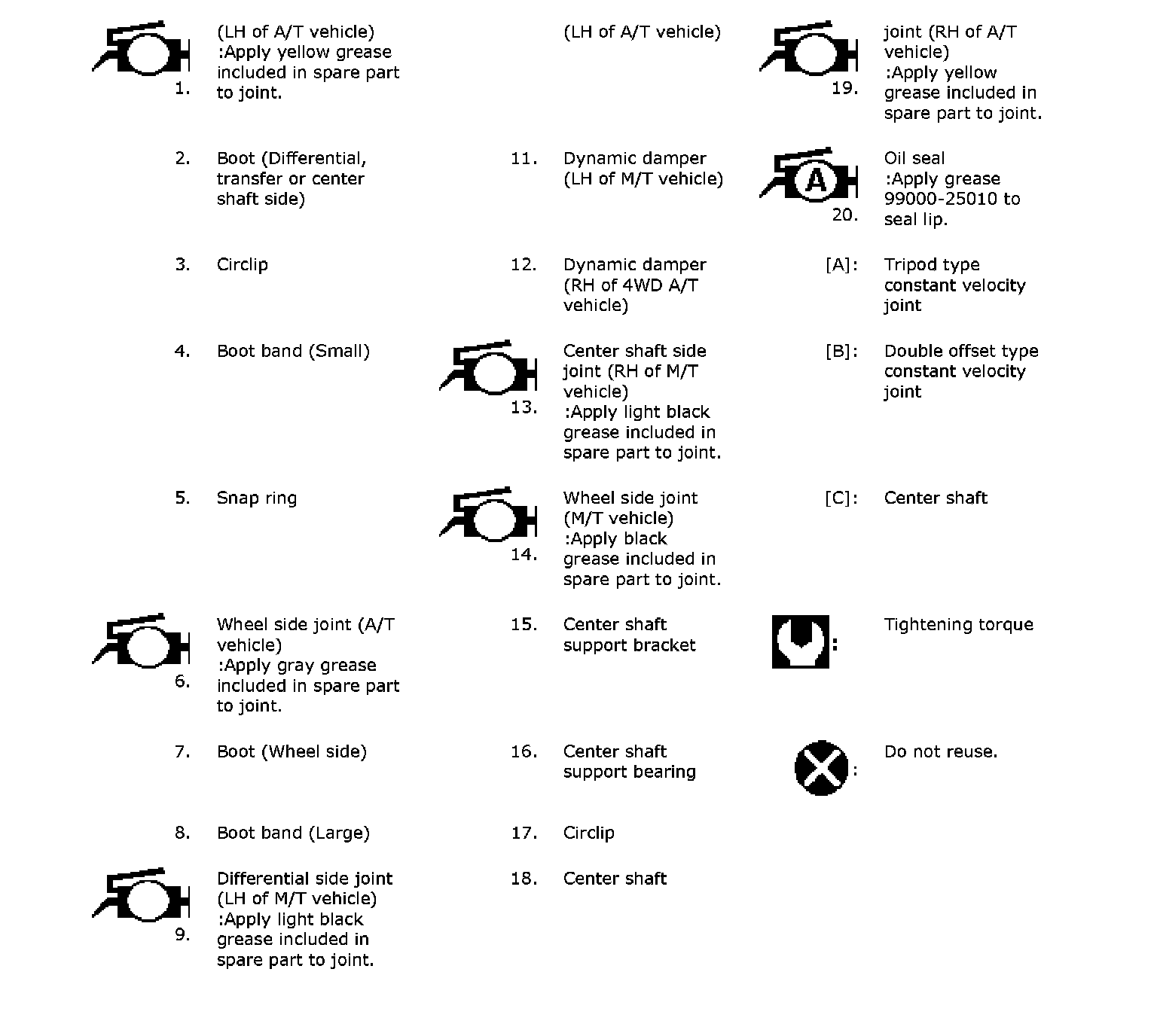 1. (LH of A/T vehicle) :Apply yellow grease included in spare part to joint.

2. Boot (Differential, transfer or center shaft side)

3. Circlip

4. Boot band (Small)

5. Snap ring

6. Wheel side joint (A/T vehicle) :Apply gray grease included in spare part to joint.

7. Boot (Wheel side)

8. Boot band (Large)

9. Differential side joint (LH of M/T vehicle) :Apply light black grease included in spare part to joint.

(LH of A/T vehicle)

11. Dynamic damper (LH of M/T vehicle)

12. Dynamic damper (RH of 4WD A/T vehicle)

13. Center shaft side joint (RH of M/T vehicle) :Apply light black grease included in spare part to joint.

14. Wheel side joint (M/T vehicle) :Apply black grease included in spare part to joint.

15. Center shaft support bracket

16. Center shaft support bearing

17. Circlip

18. Center shaft

19. joint (RH of A/T vehicle) :Apply yellow grease included in spare part to joint.

A

20. Oil seal :Apply grease 99000-25010 to seal lip.

[A]: Tripod type constant velocity joint

[B]: Double offset type constant velocity joint

[C]: Center shaft

: Tightening torque

: Do not reuse.