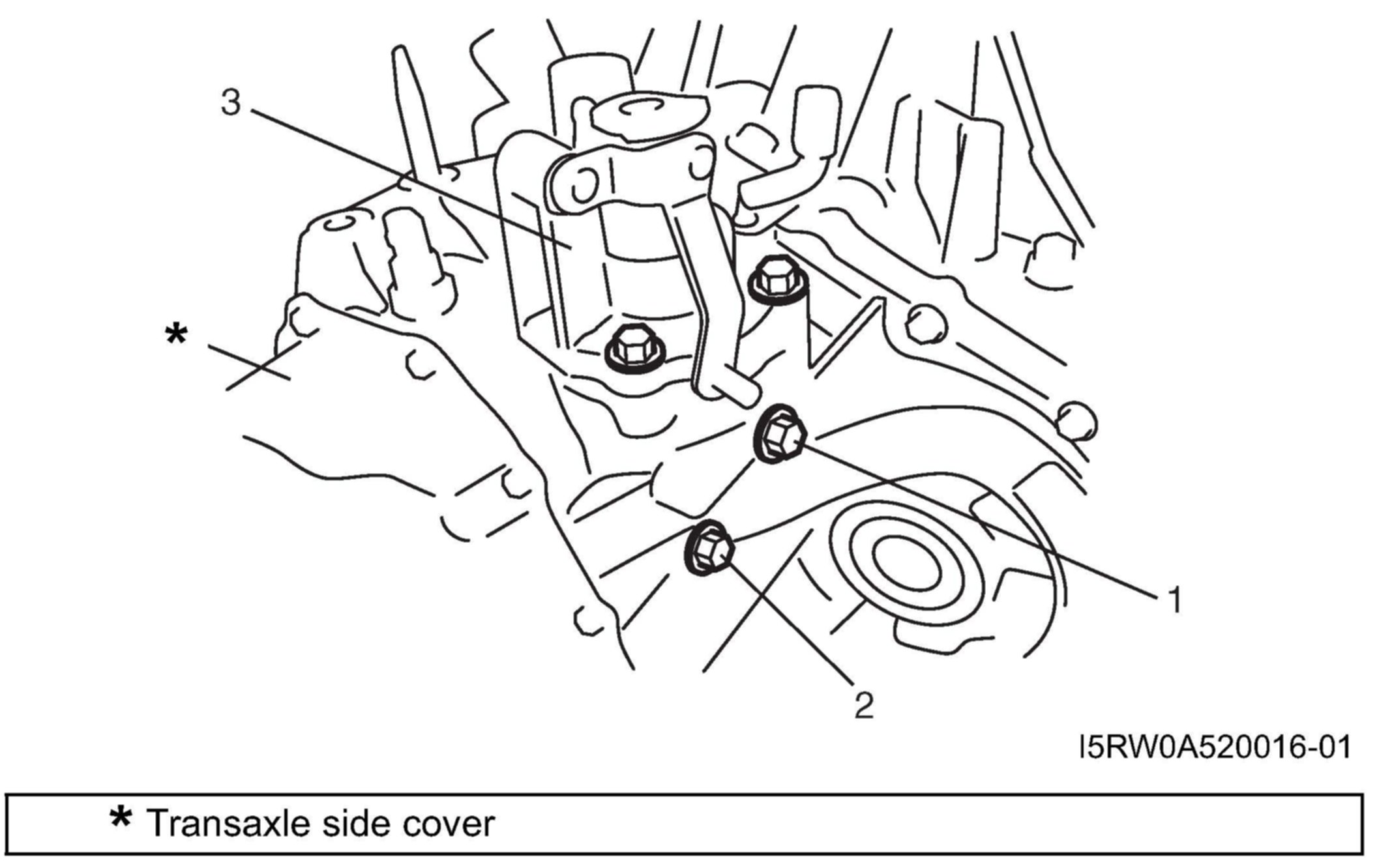 3

*

1

2

I5RW0A520016-01

* Transaxle side cover