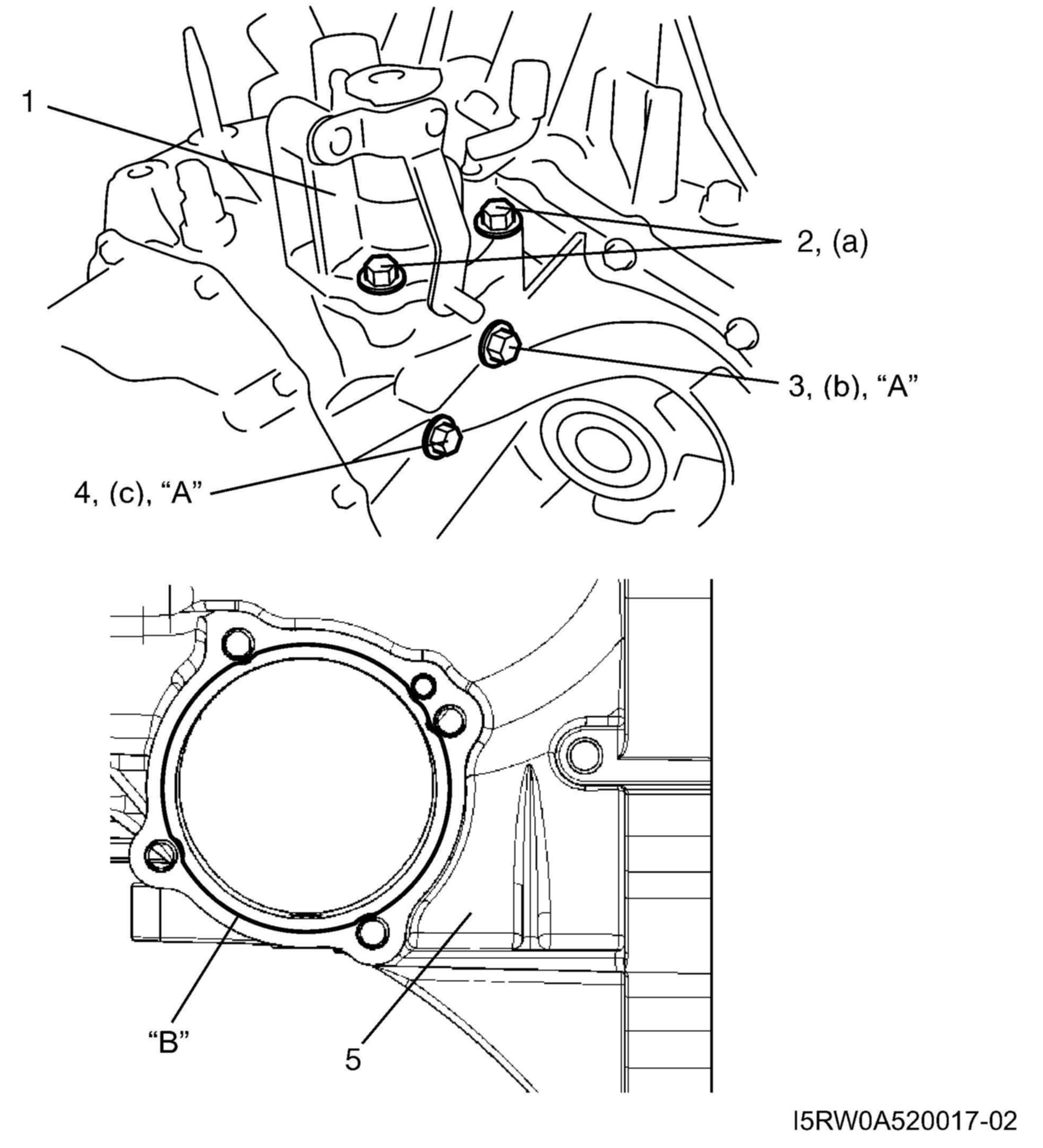 1

2, (a)

3, (b), “A”

4, (c), “A”

“B”

5

I5RW0A520017-02