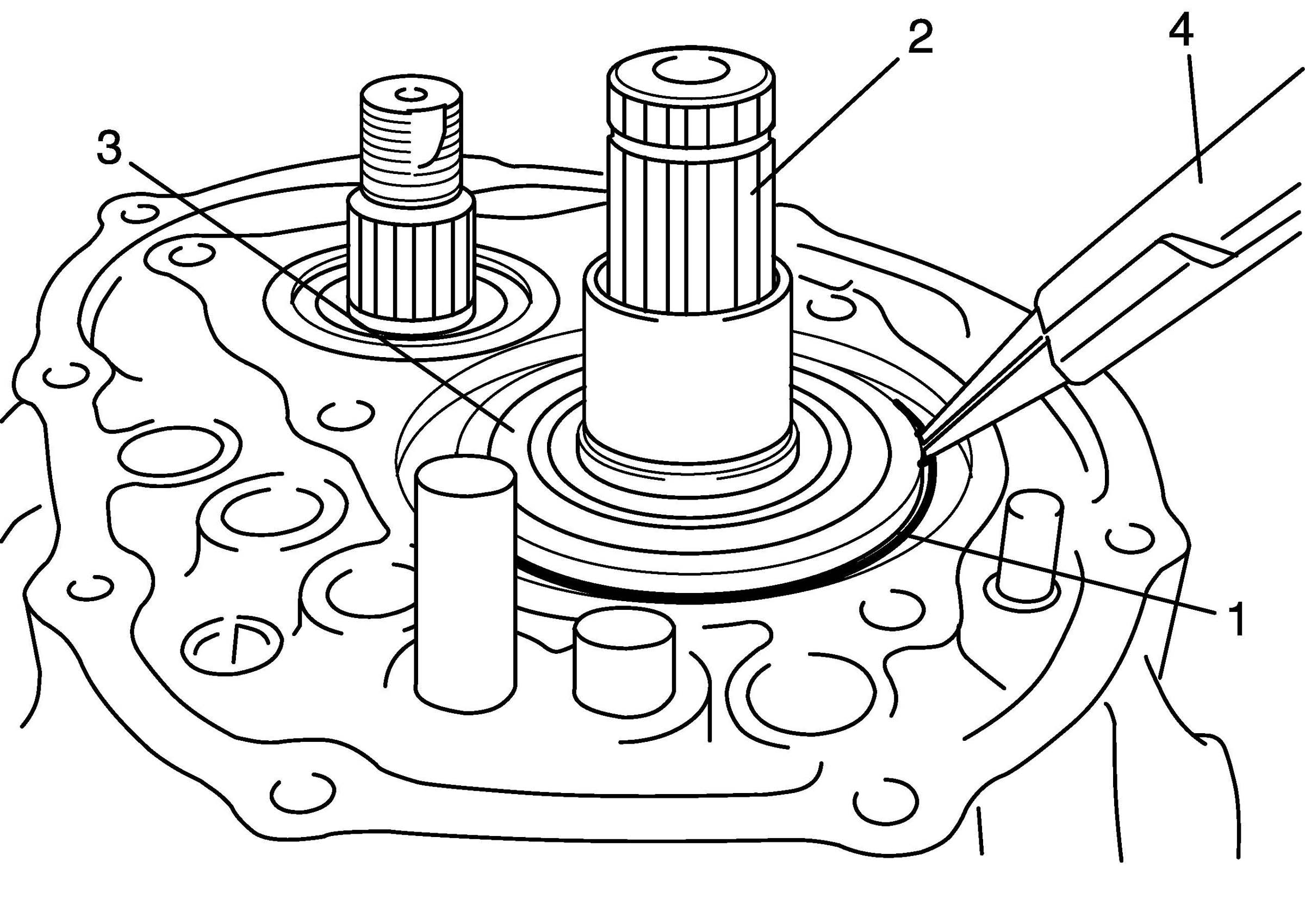 2
4
3
1