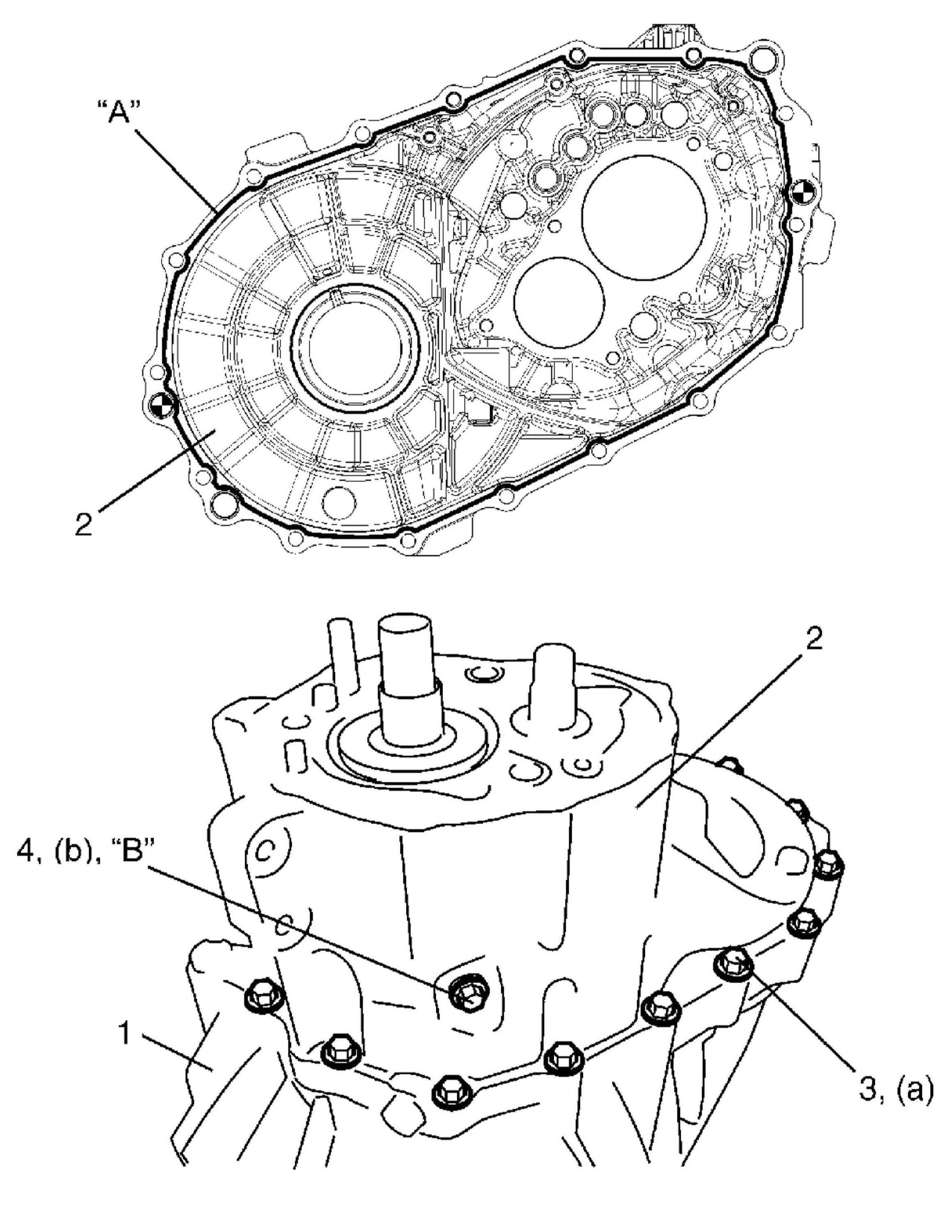 “A”

2

2

4, (b), “B”

1

3, (a)