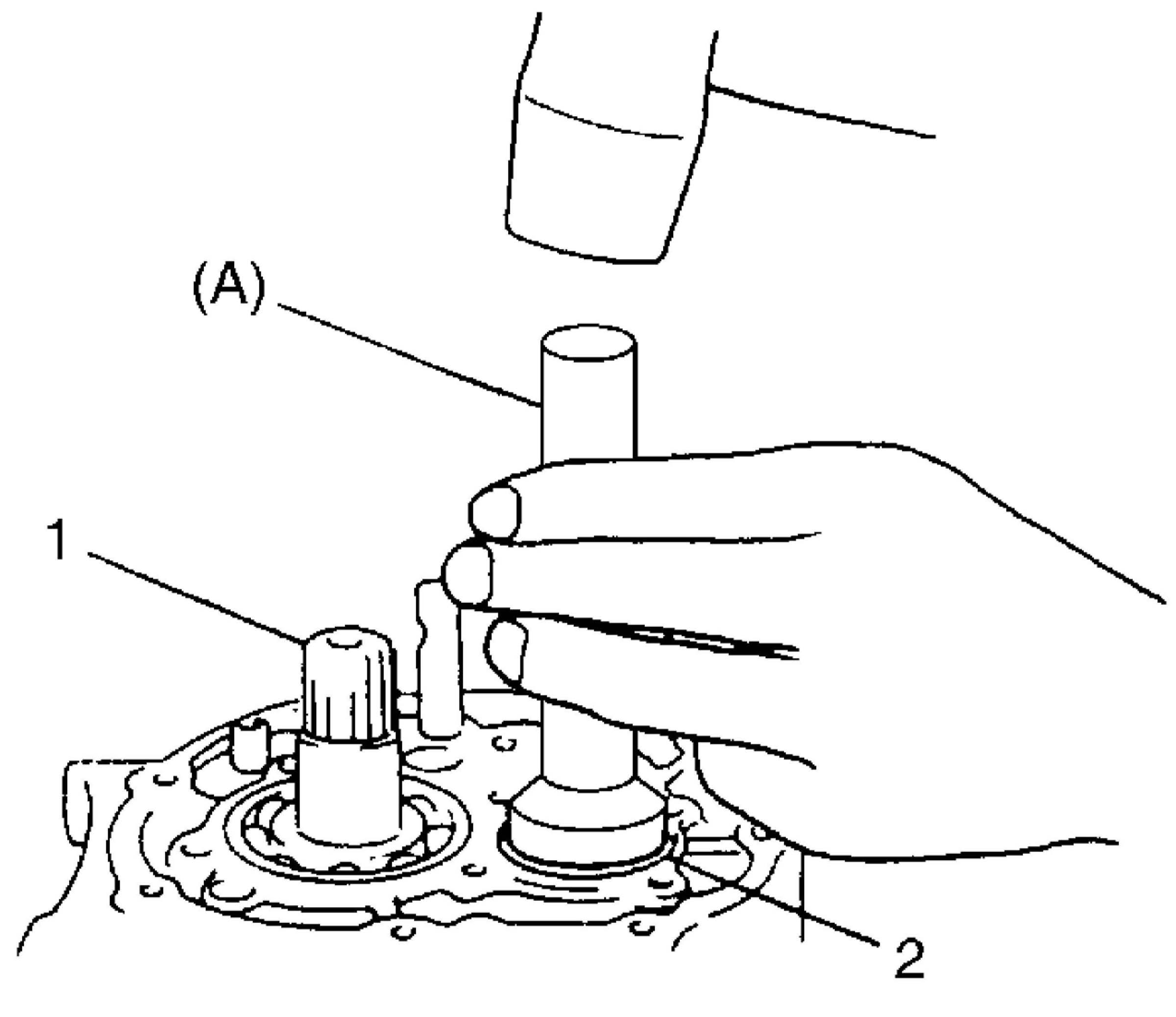 (A)
1
2