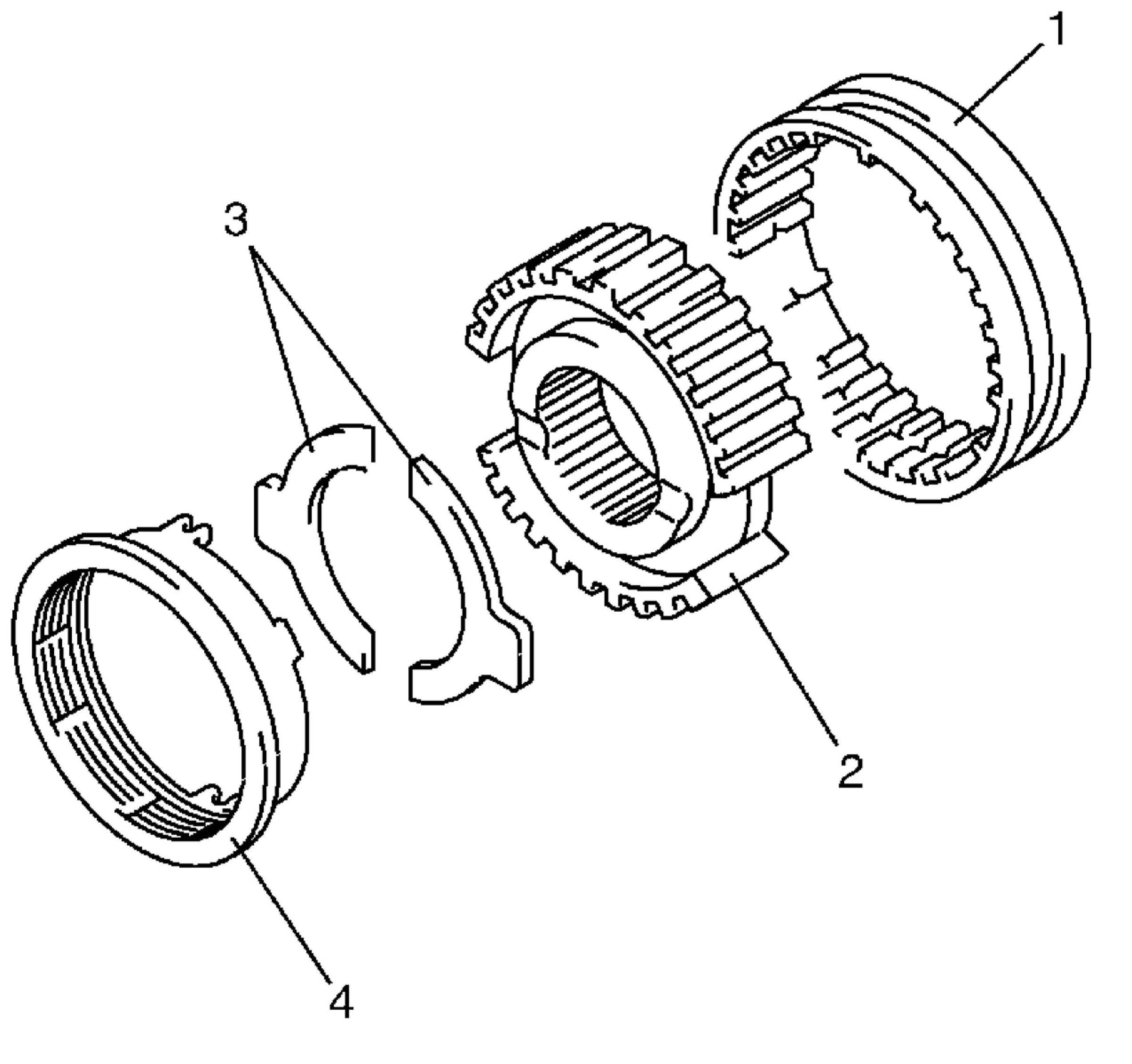 1
3
2
4