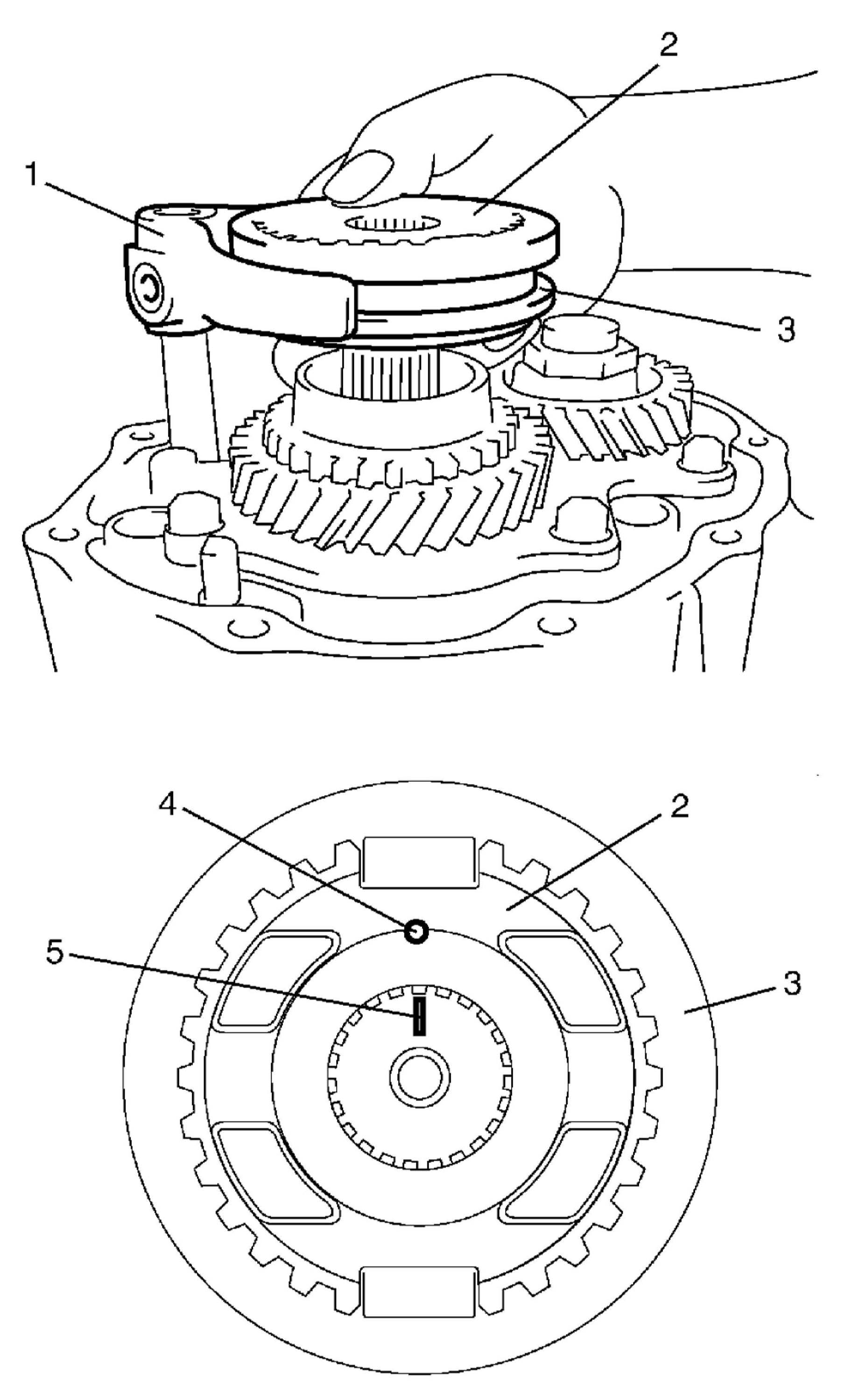 2
1
3
4
2
5
3