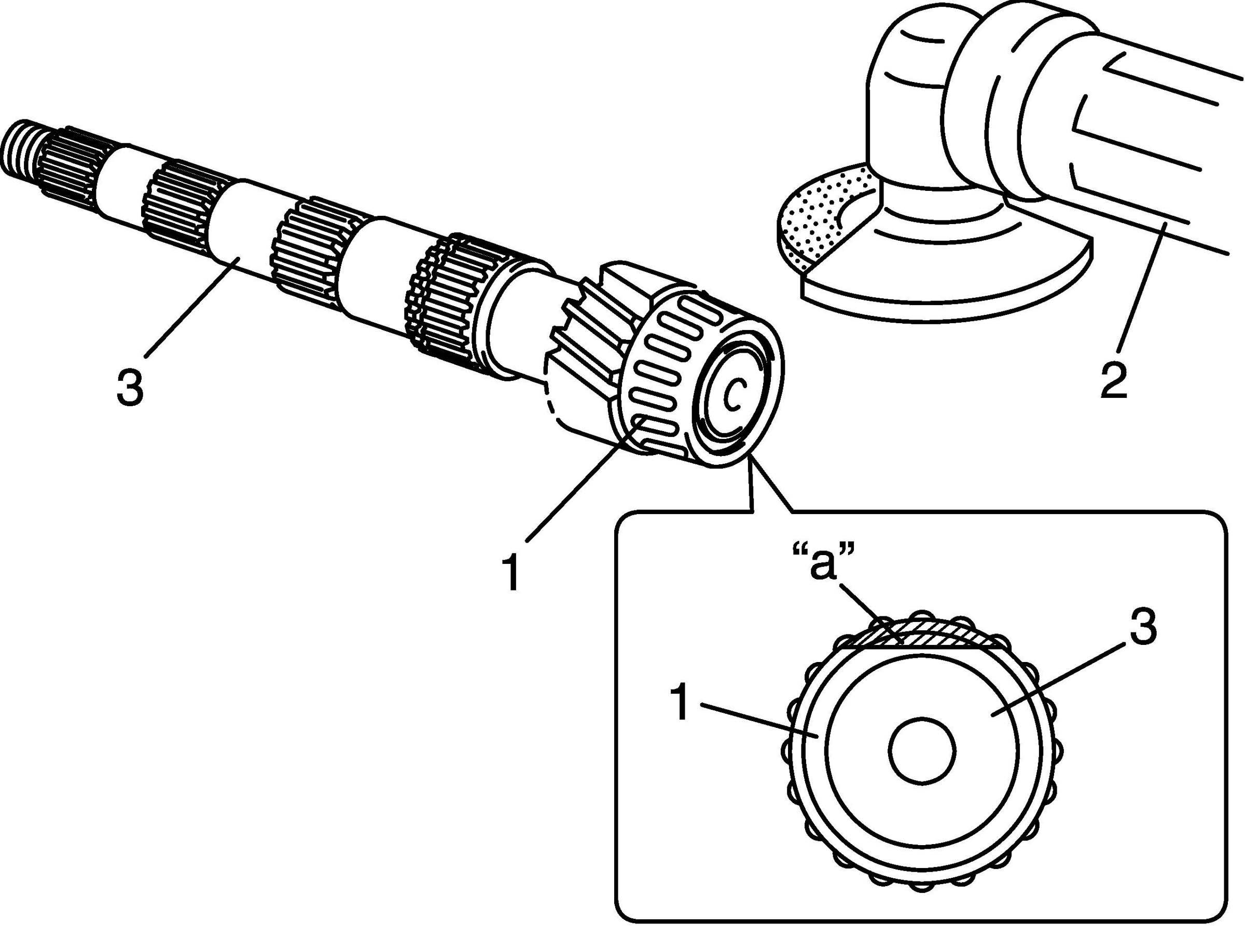 3

2

1

“a”

3

1