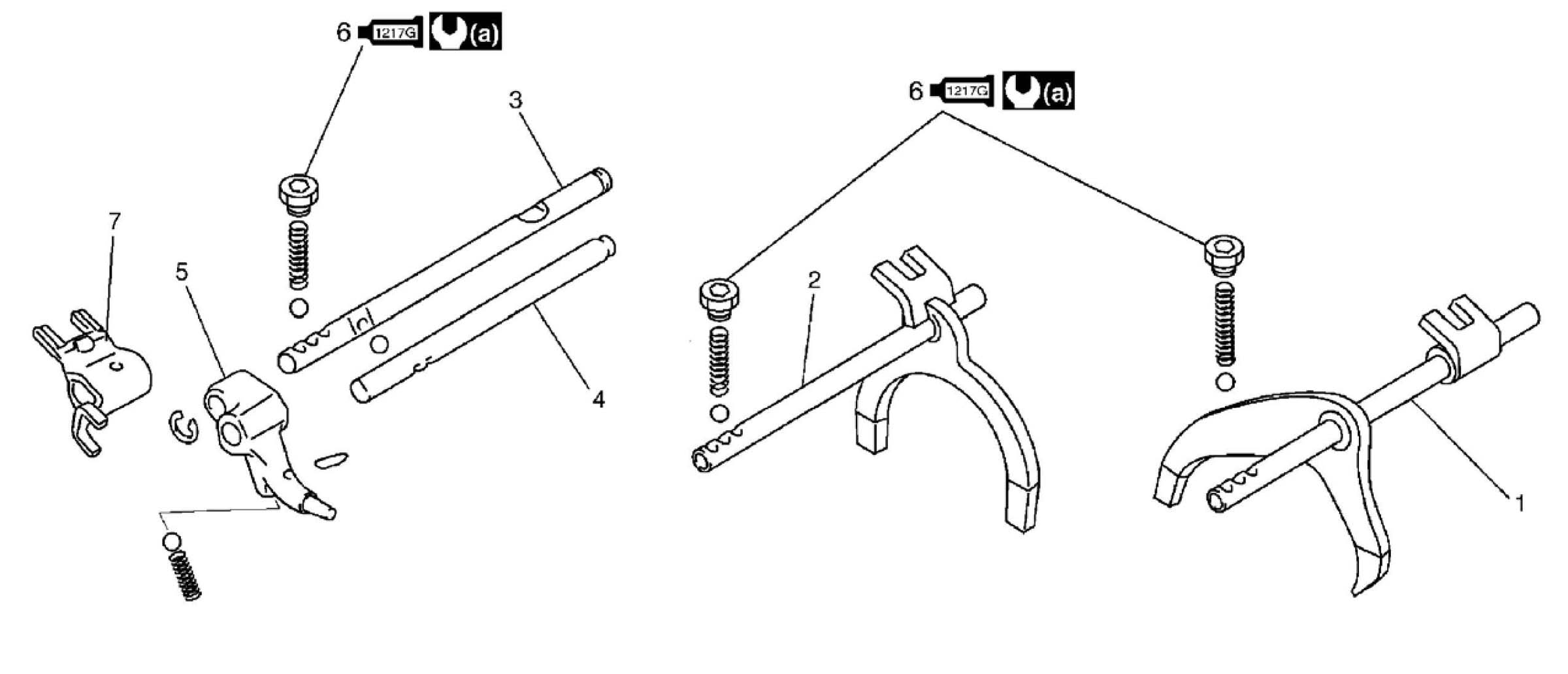 6 1217G (a)

3

7

5

4

6 1217G (a)

2

1