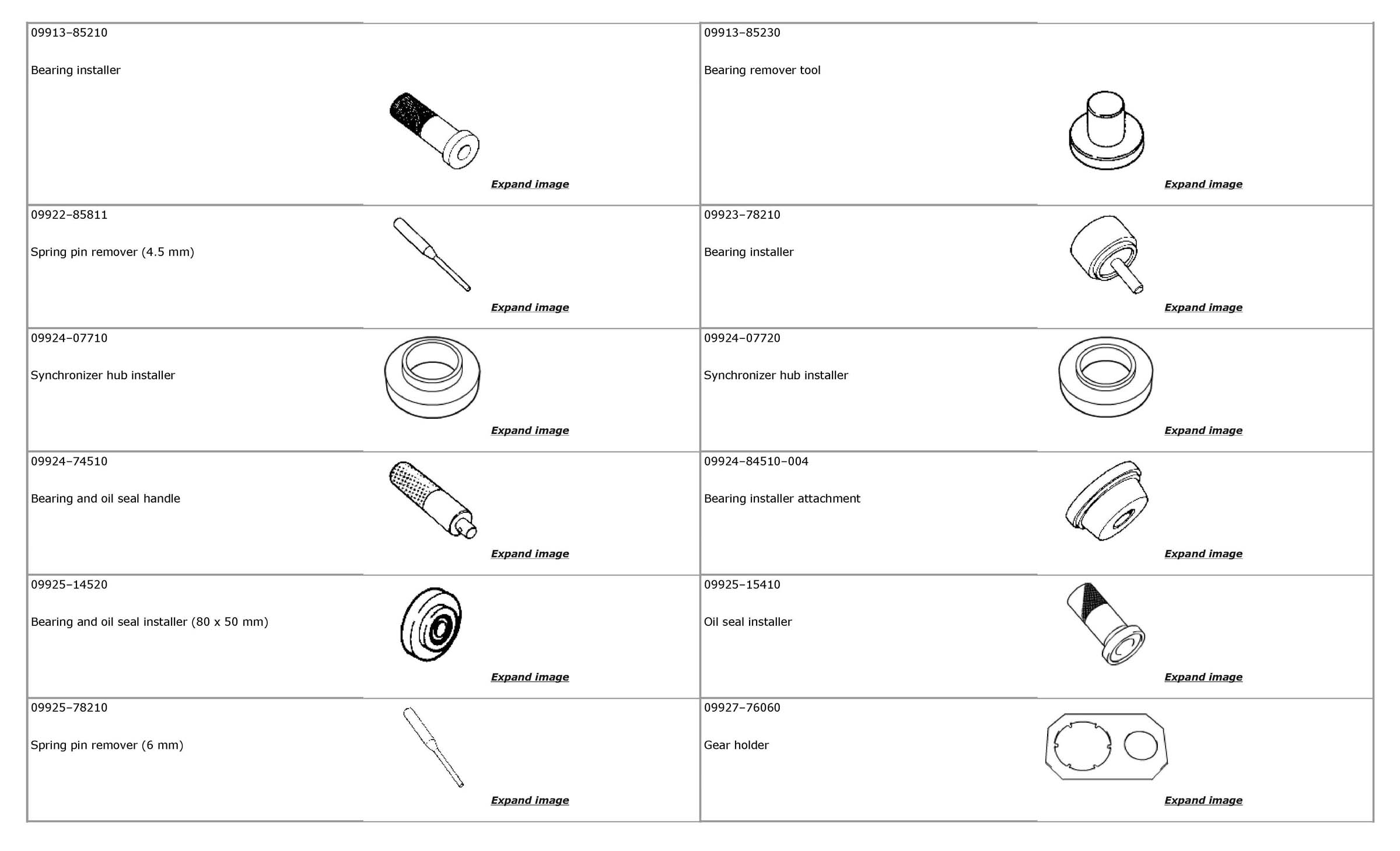 | | | | |
|---|---|---|---|
| 09913–85210<br><br>Bearing installer | Expand image | 09913–85230<br><br>Bearing remover tool | Expand image |
| 09922–85811<br><br>Spring pin remover (4.5 mm) | Expand image | 09923–78210<br><br>Bearing installer | Expand image |
| 09924–07710<br><br>Synchronizer hub installer | Expand image | 09924–07720<br><br>Synchronizer hub installer | Expand image |
| 09924–74510<br><br>Bearing and oil seal handle | Expand image | 09924–84510–004<br><br>Bearing installer attachment | Expand image |
| 09925–14520<br><br>Bearing and oil seal installer (80 x 50 mm) | Expand image | 09925–15410<br><br>Oil seal installer | Expand image |
| 09925–78210<br><br>Spring pin remover (6 mm) | Expand image | 09927–76060<br><br>Gear holder | Expand image |