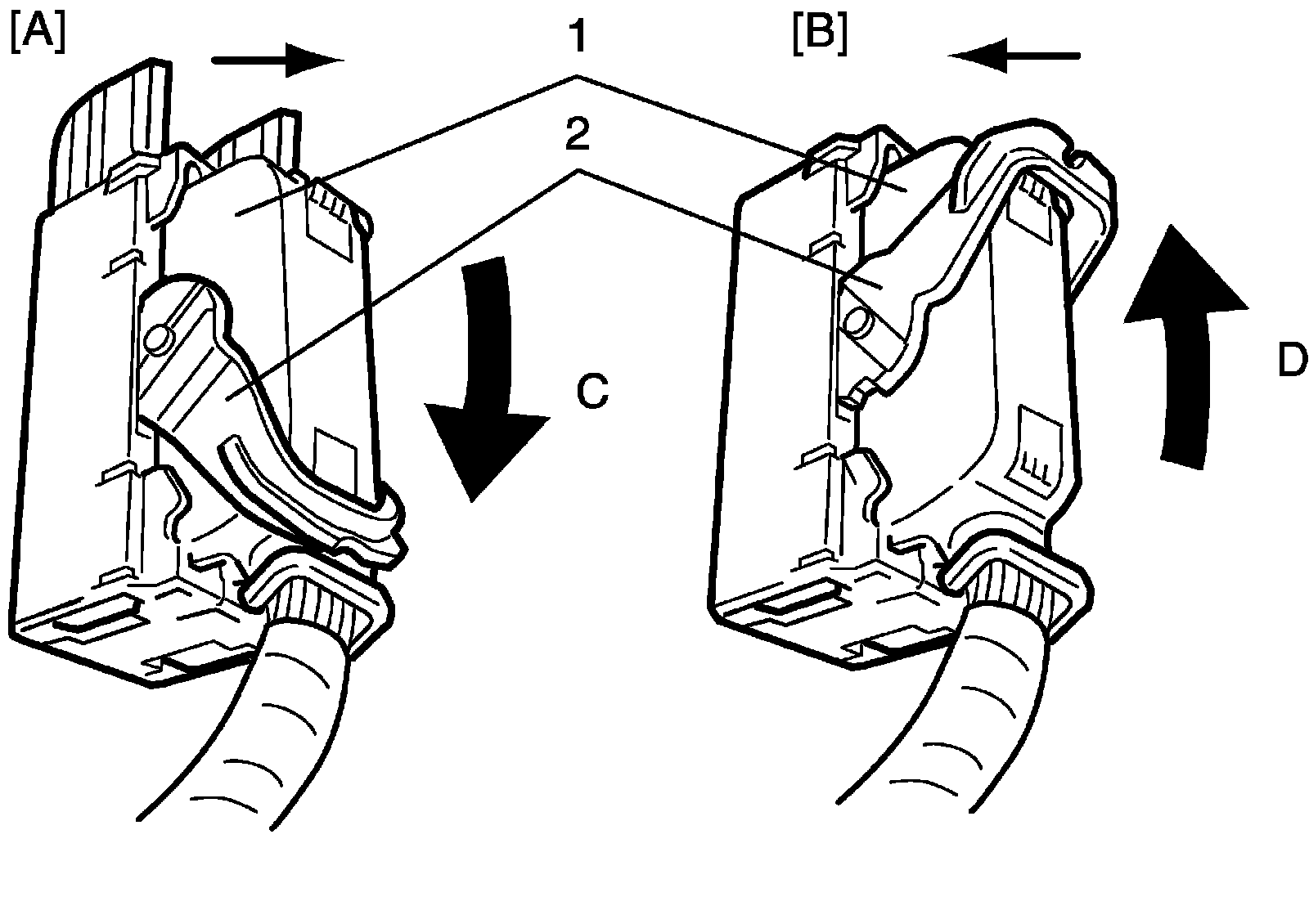 [A]
1
[B]
2
C
D