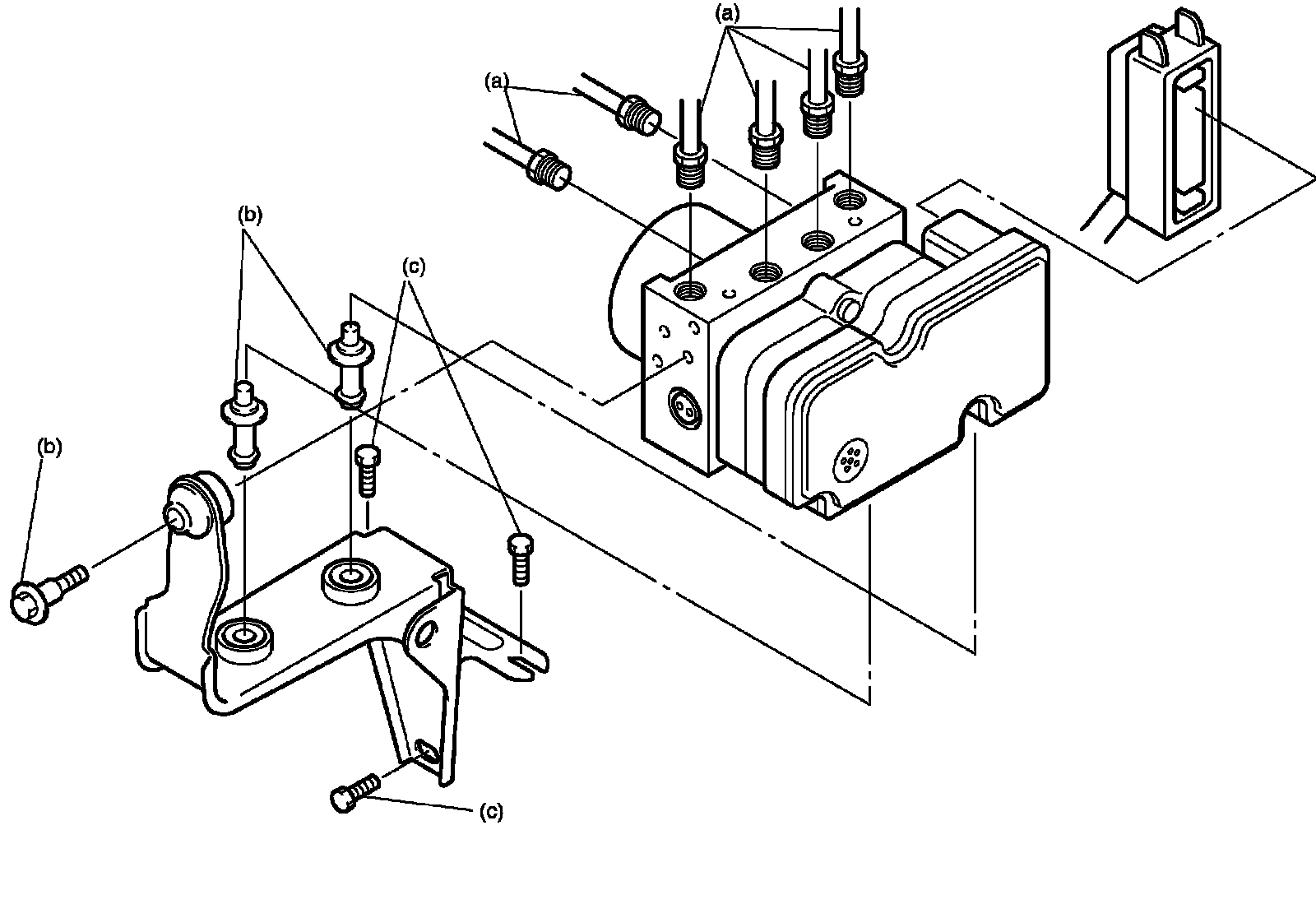 (a)
(a)
(b)
(c)
(b)
(c)