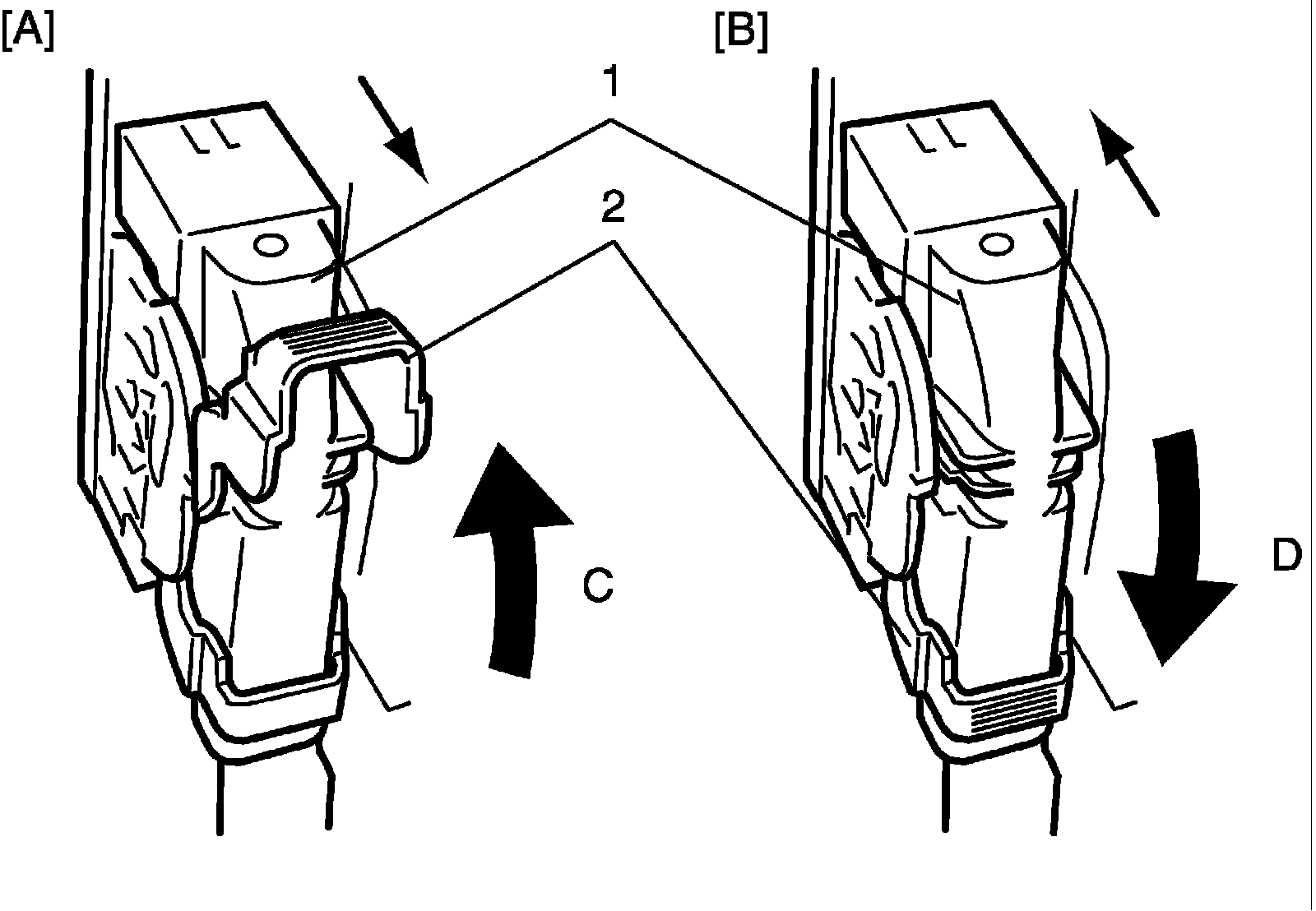 [A]

[B]

1

2

C

D