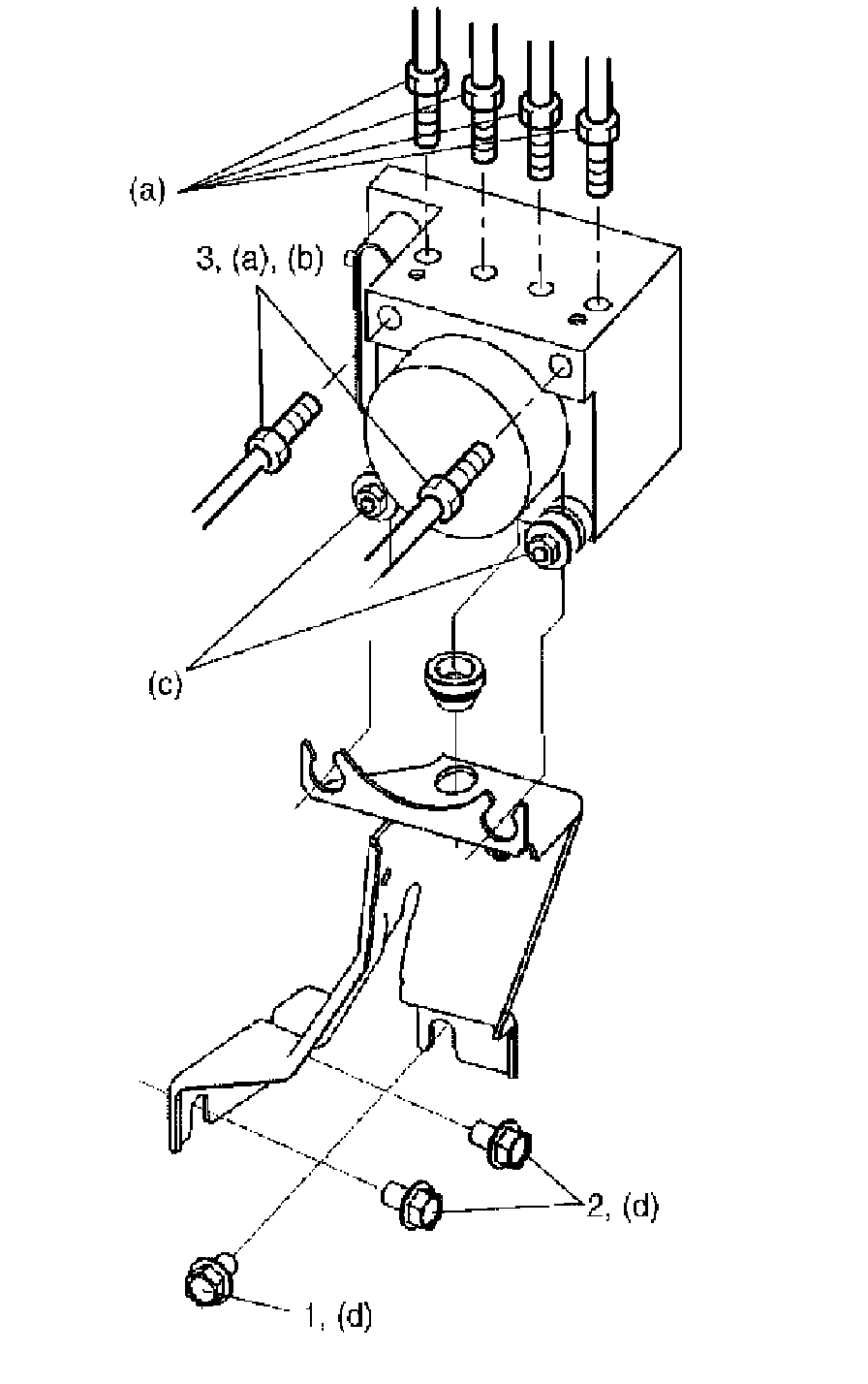 (a)
3, (a), (b)
(c)
2, (d)
1, (d)