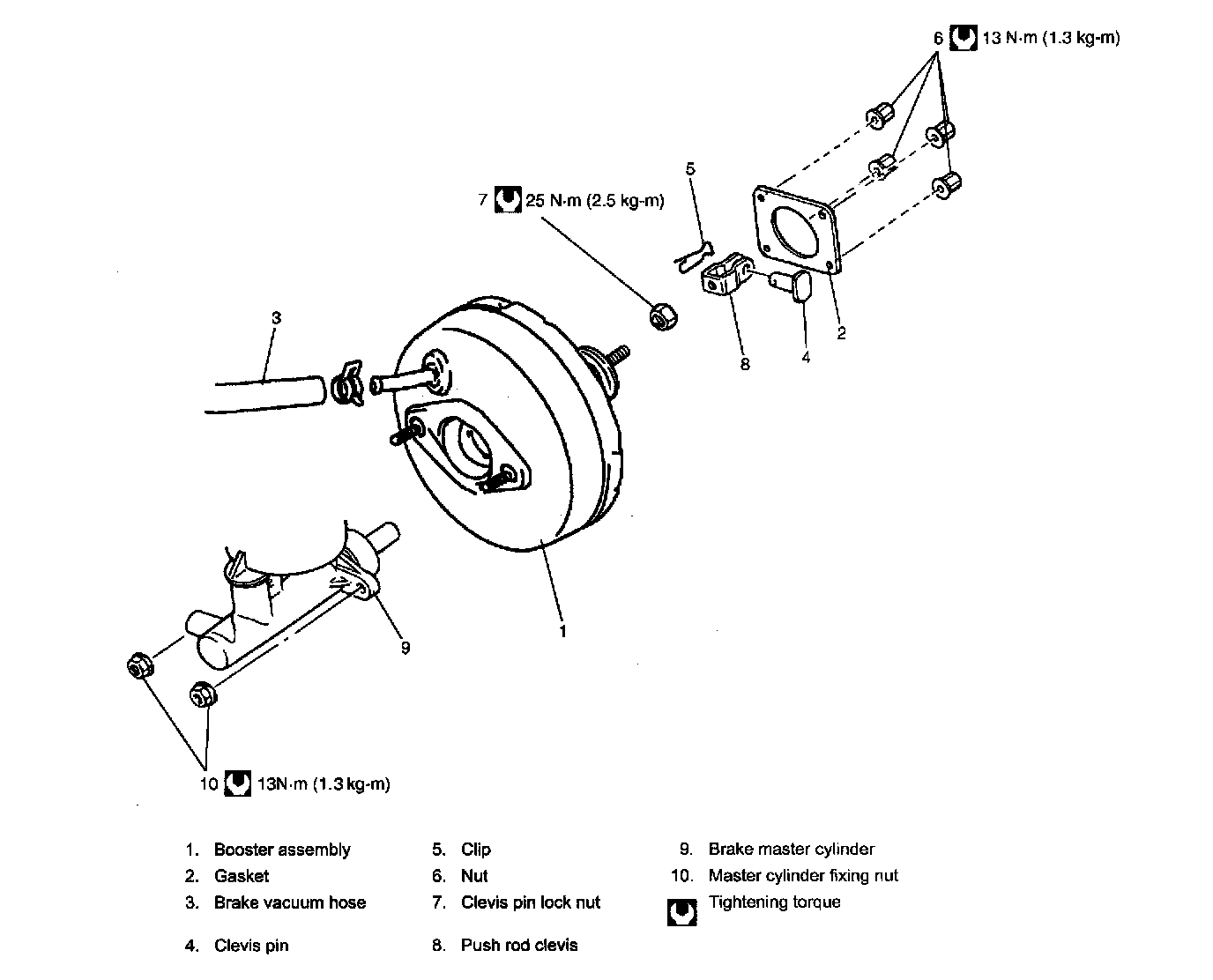 6 13 N·m (1.3 kg-m)

5

7 25 N·m (2.5 kg-m)

3

8

4

2

1

9

10 13N·m (1.3 kg-m)

1. Booster assembly
2. Gasket
3. Brake vacuum hose
4. Clevis pin

5. Clip
6. Nut
7. Clevis pin lock nut
8. Push rod clevis

9. Brake master cylinder
10. Master cylinder fixing nut
Tightening torque