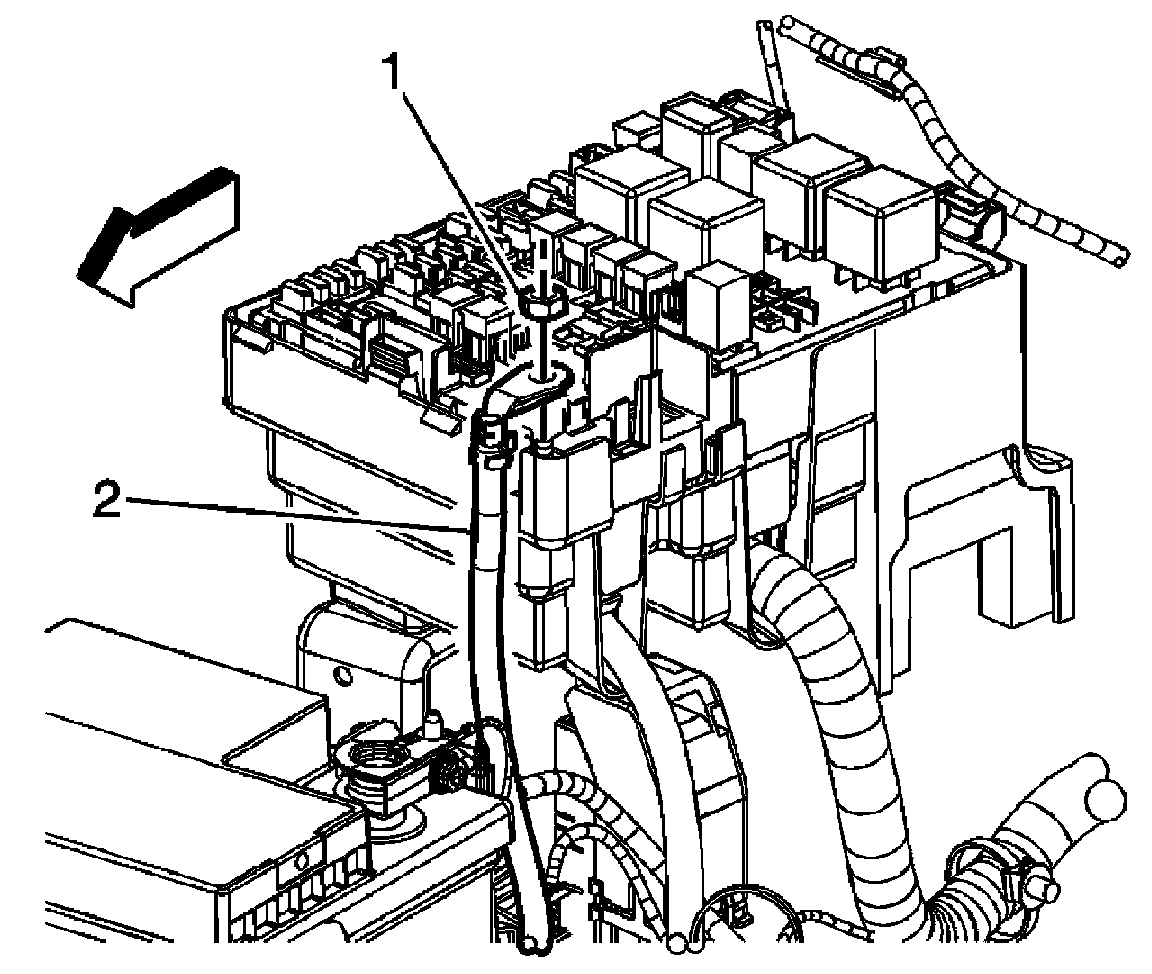 1
2