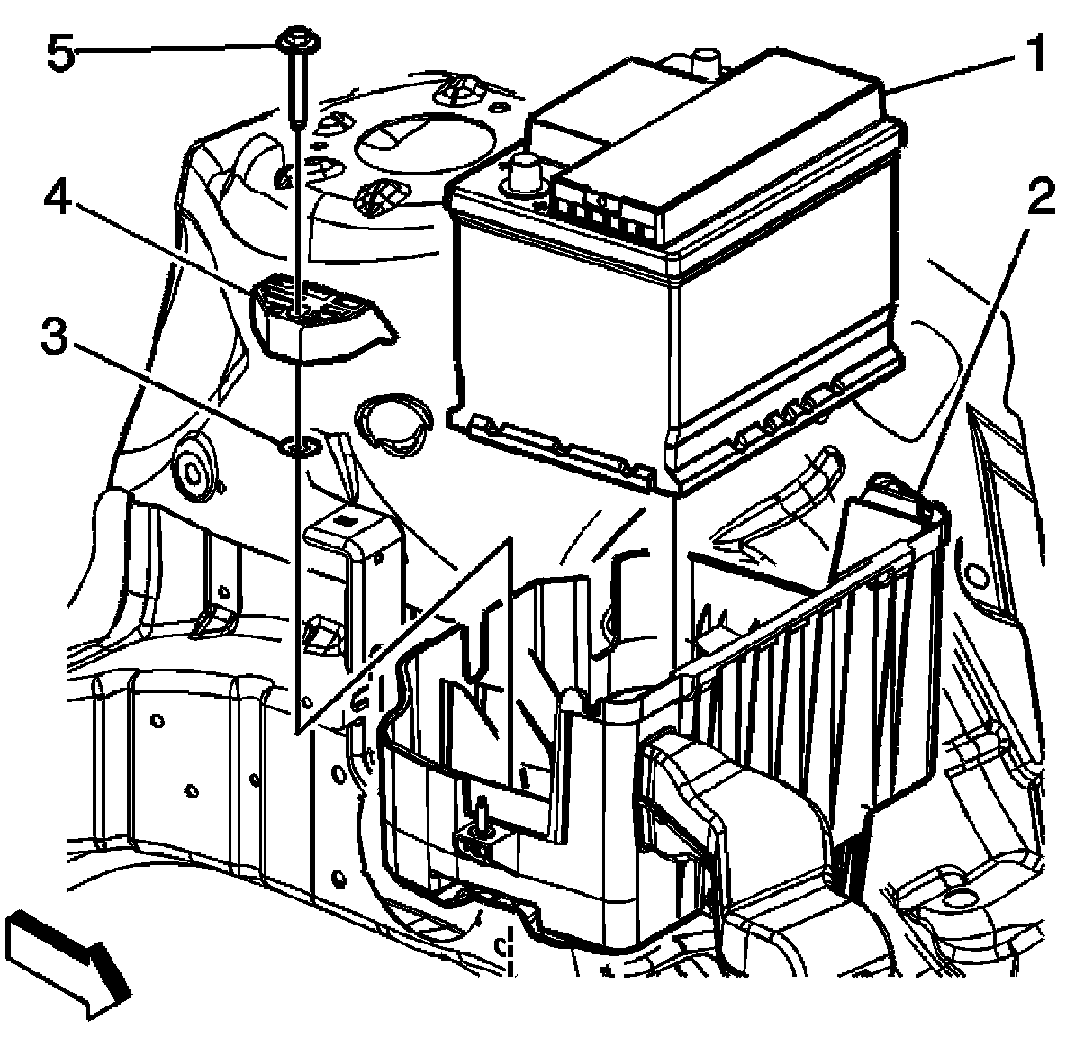 5
1
4
2
3