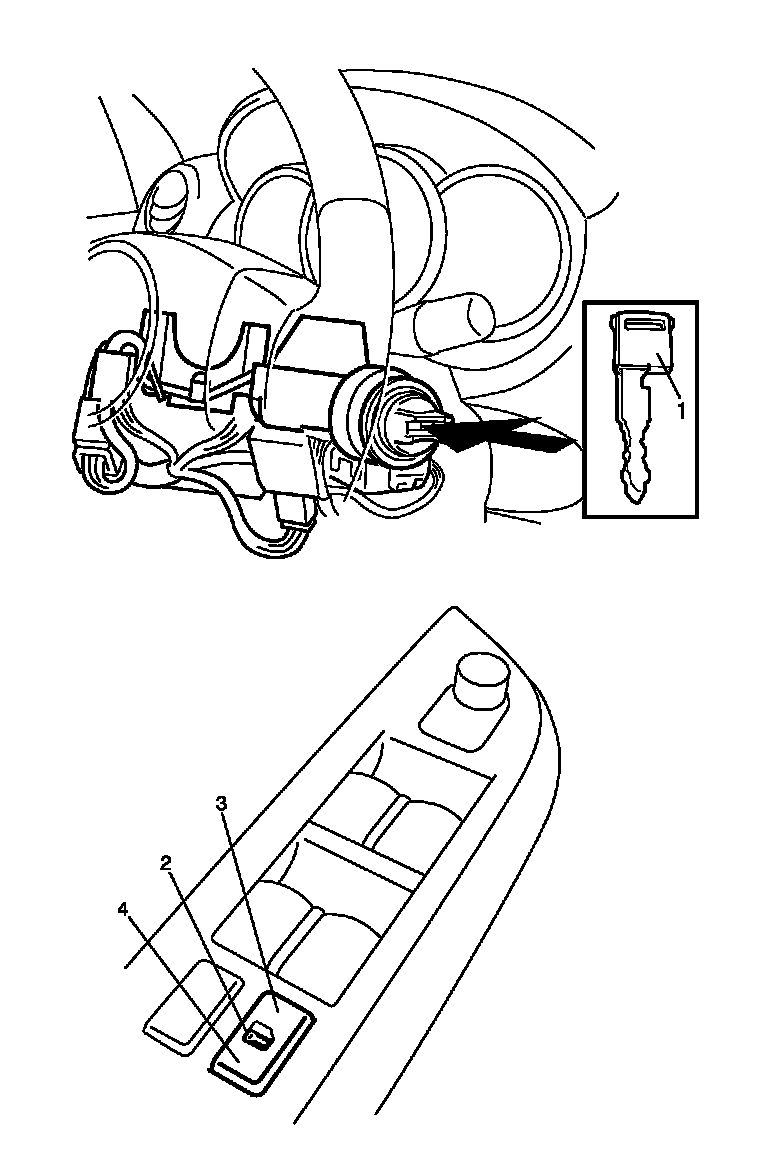 1

3
2
4