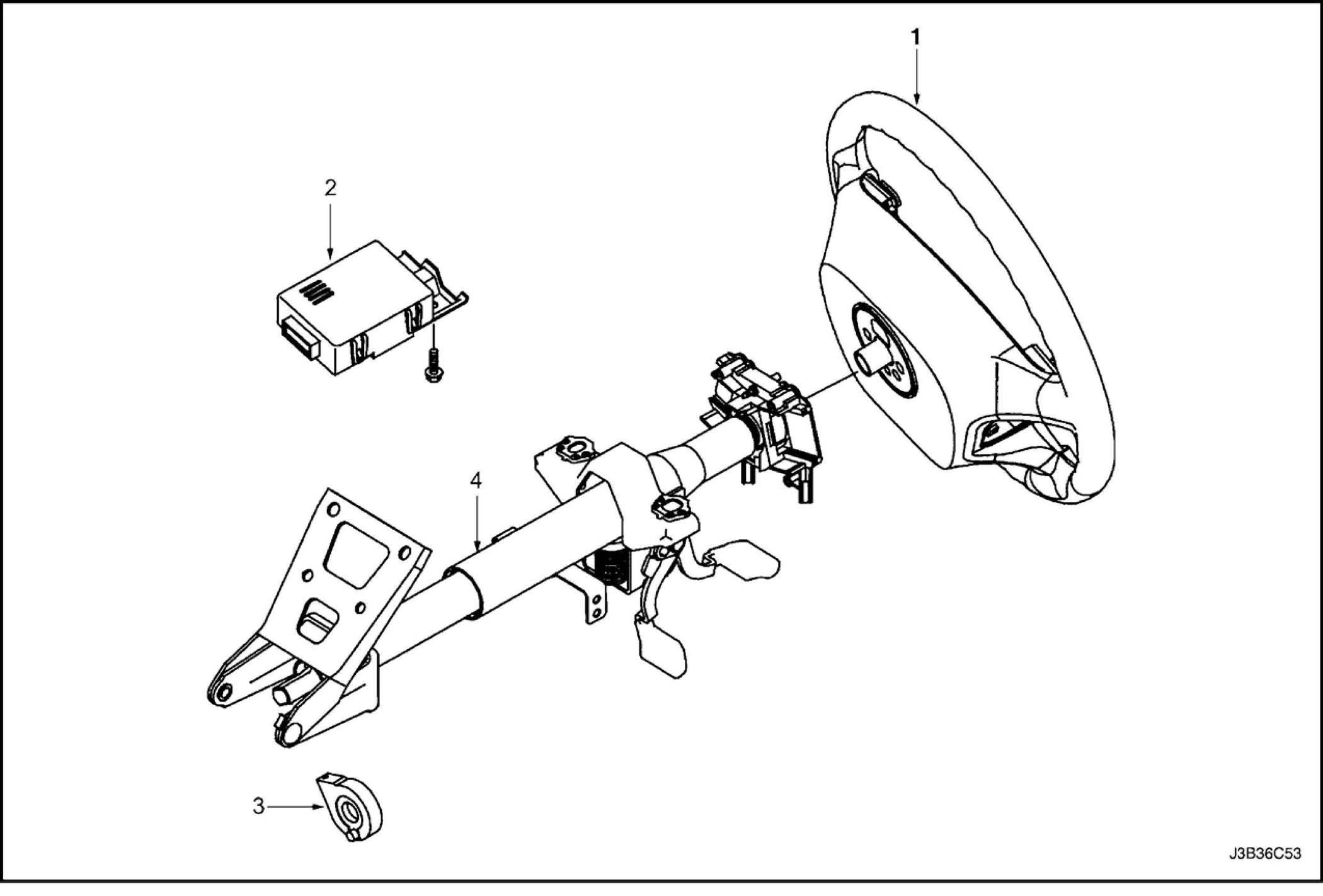 1

2

4

3

J3B36C53