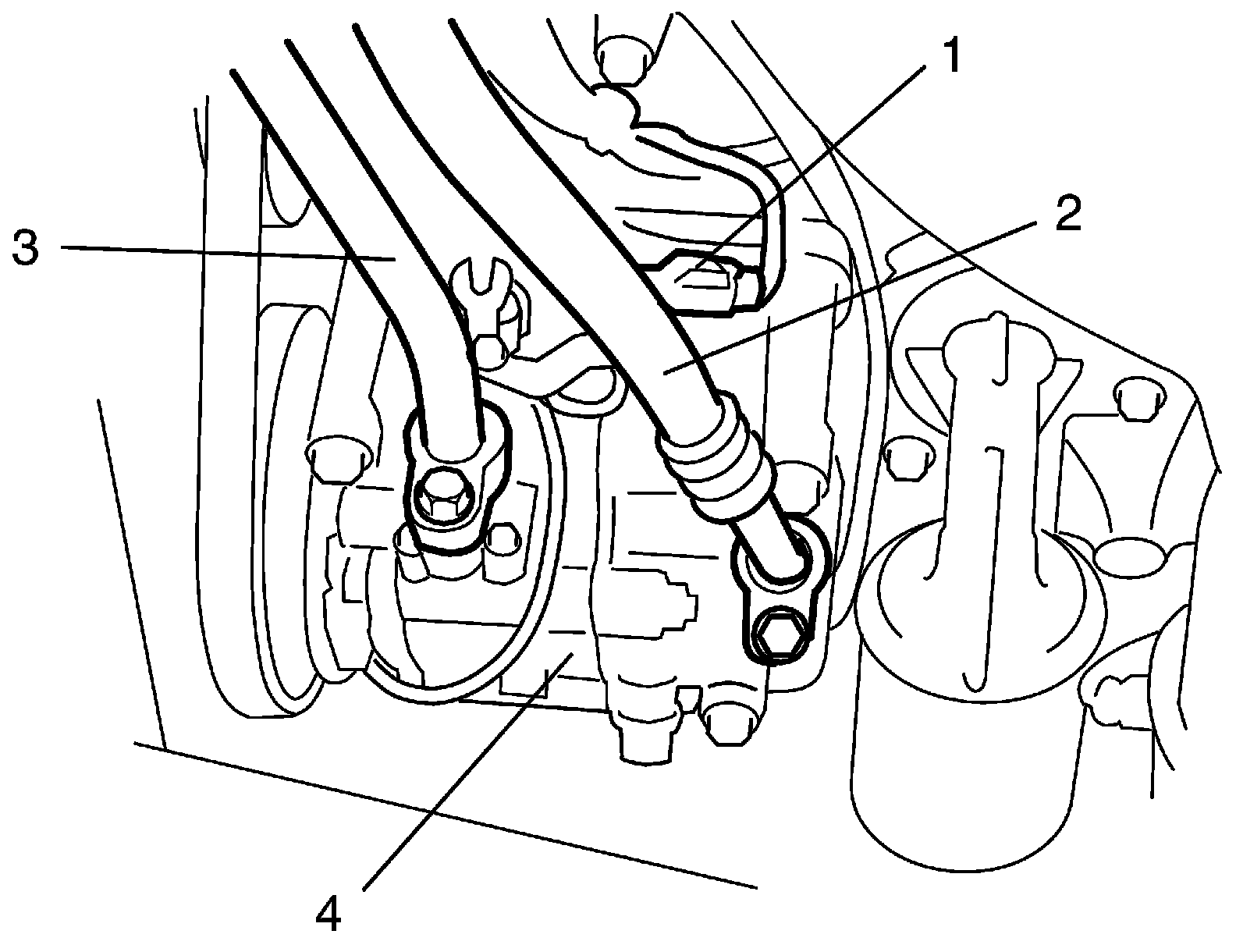 1
2
3
4