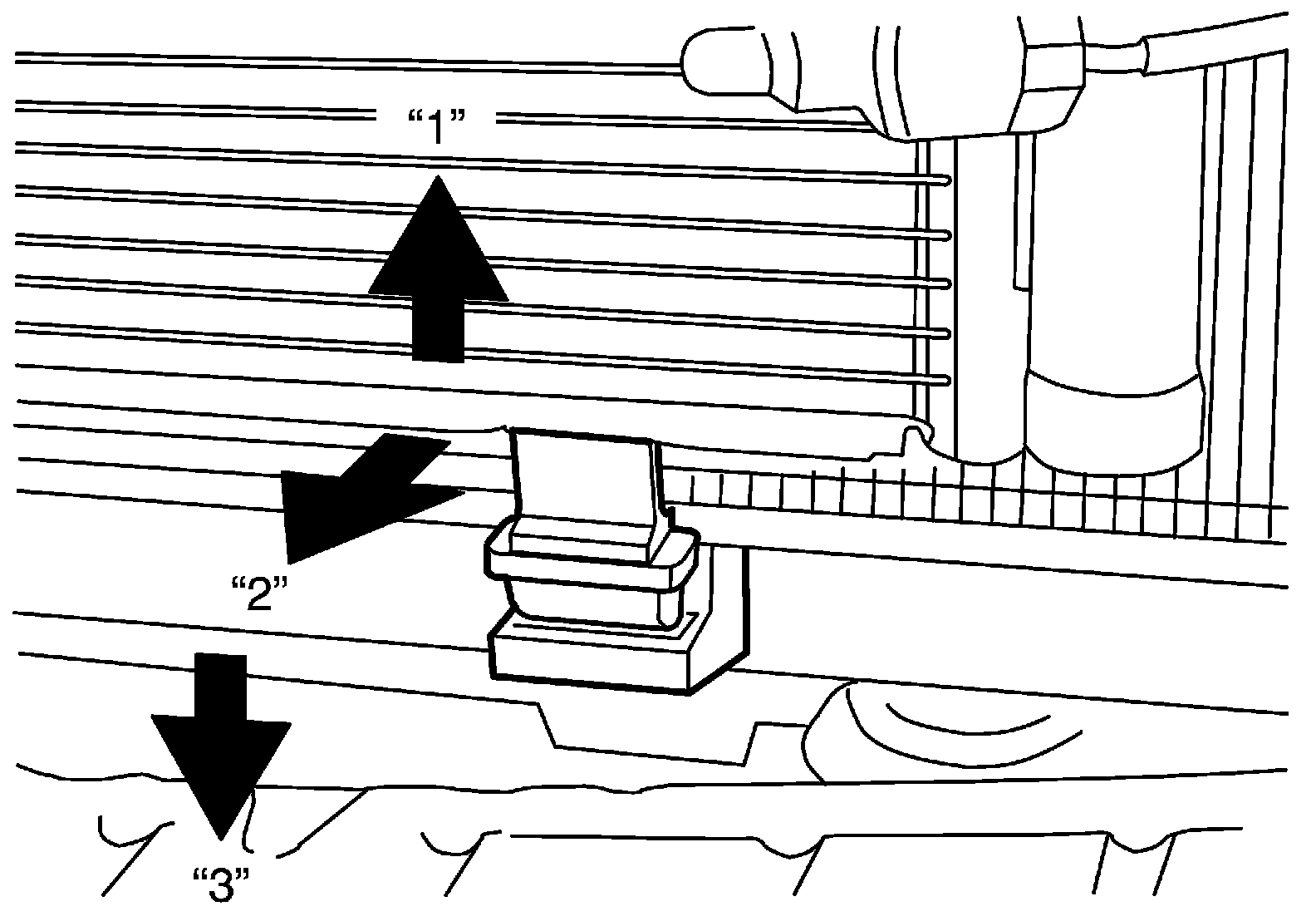 “1”

“2”

“3”