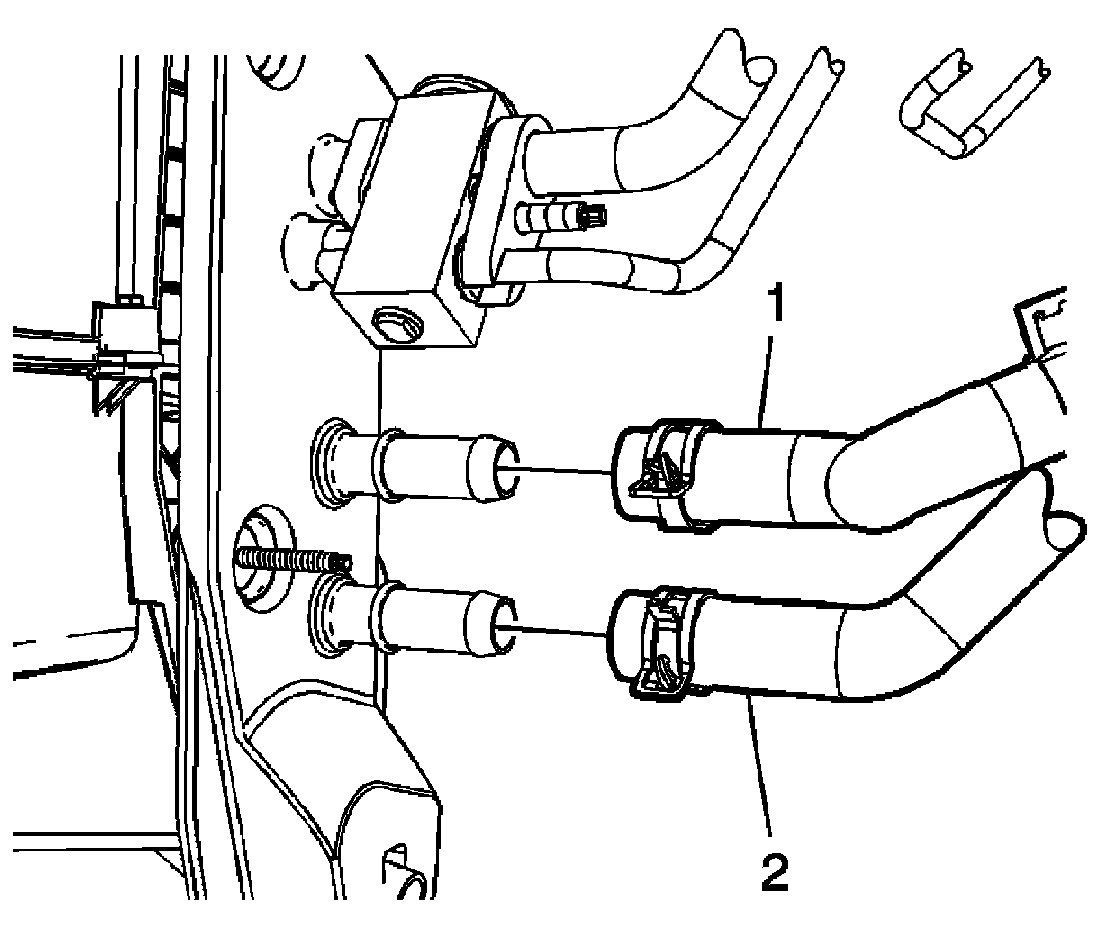 1

2