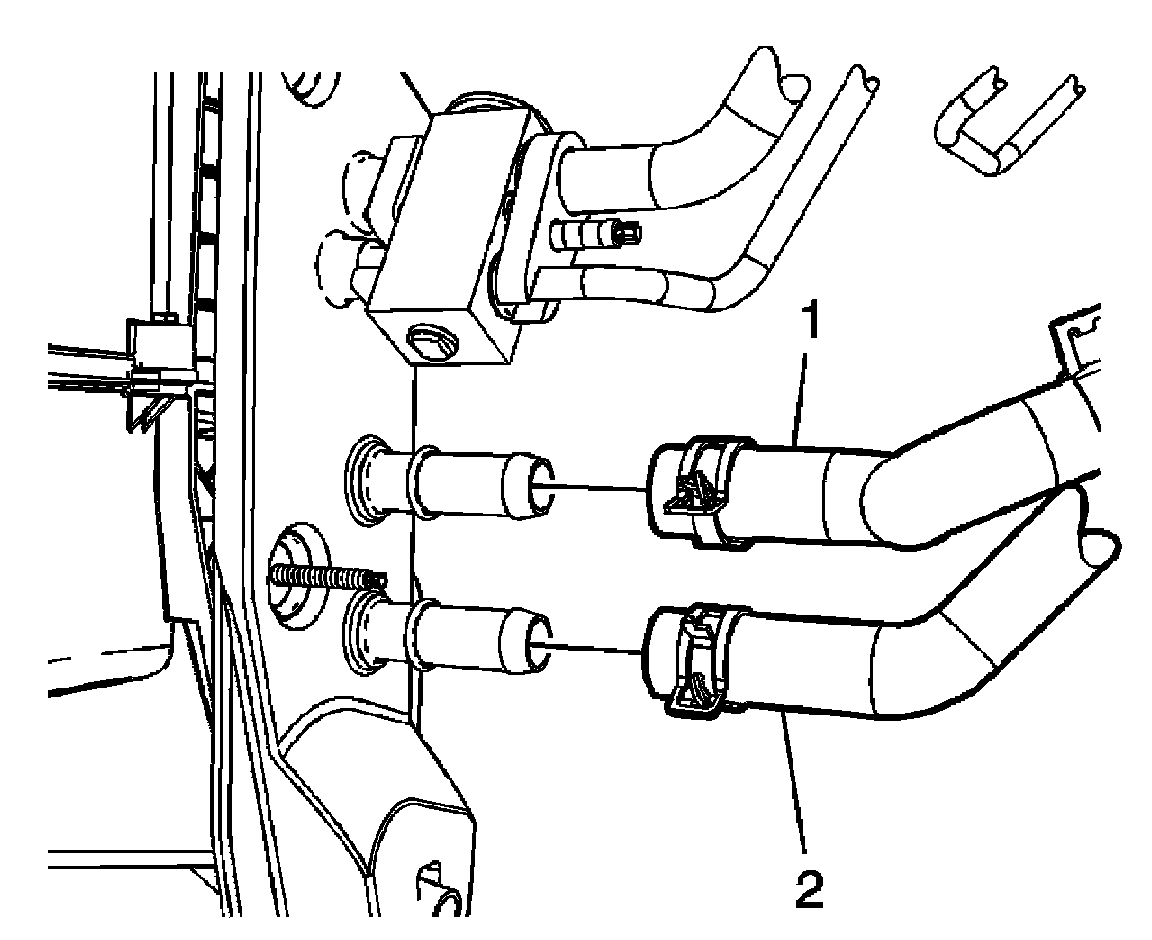 1

2