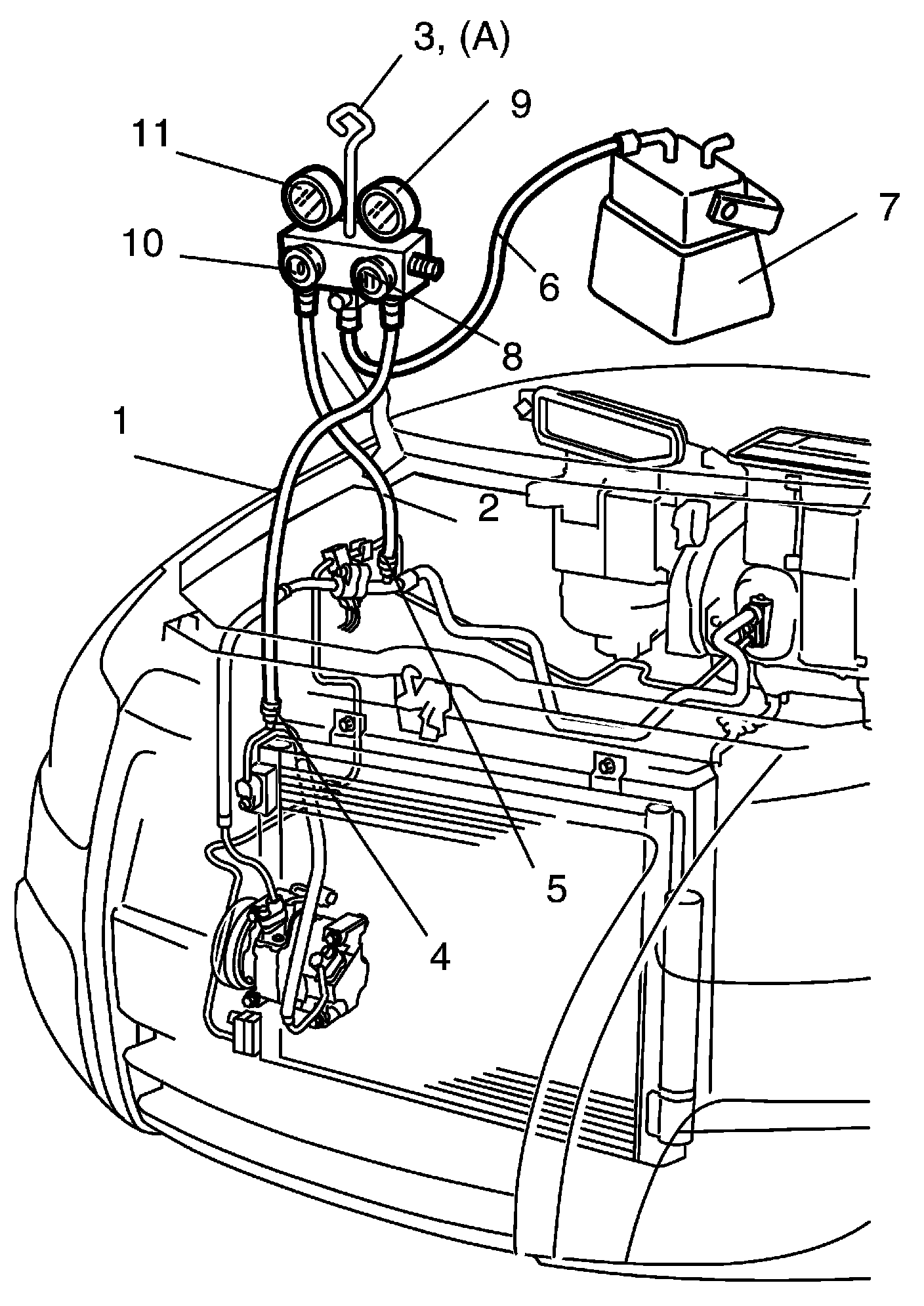 3, (A)
9
11
7
10
6
8
1
2
5
4