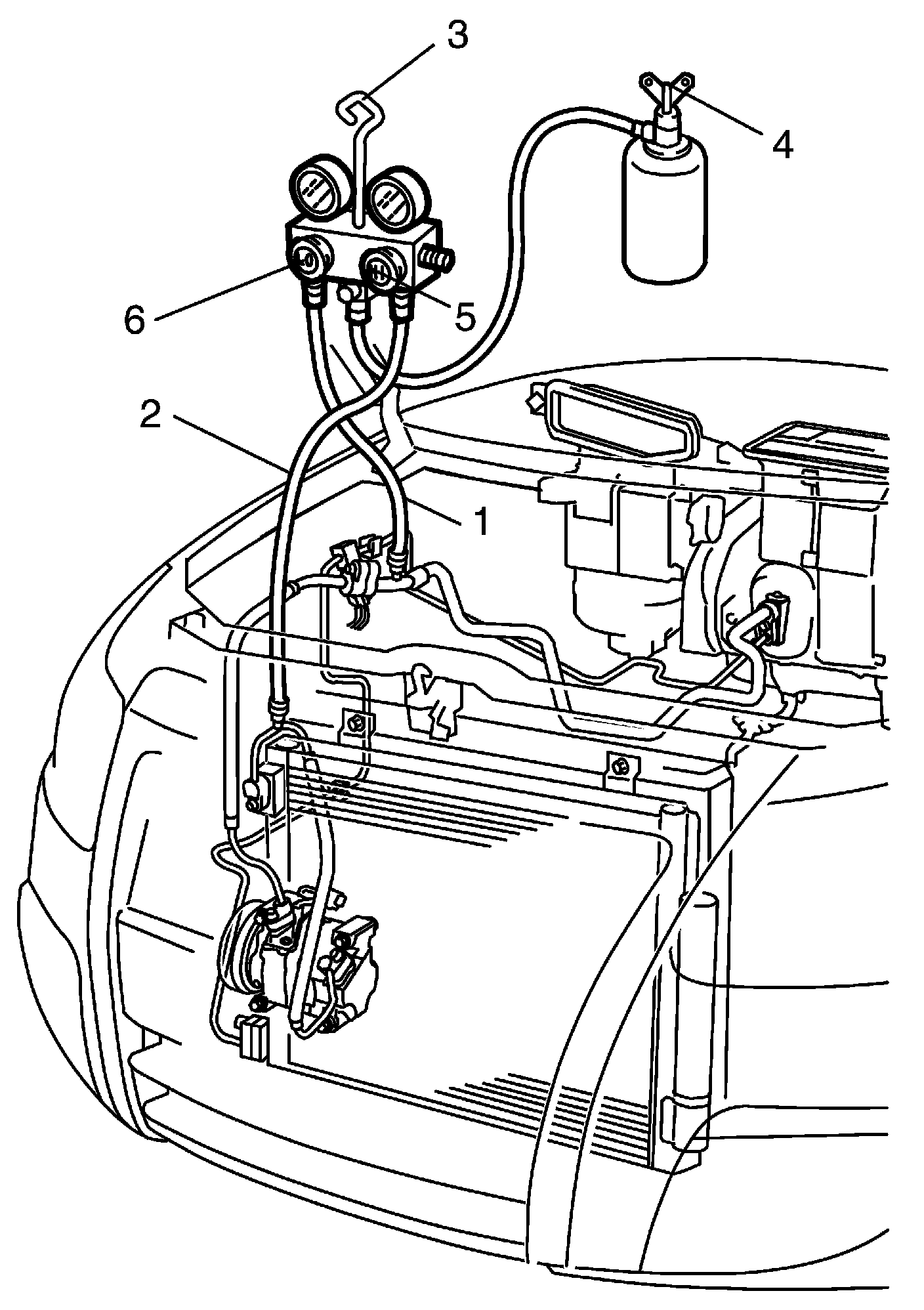 3
4
6
5
2
1