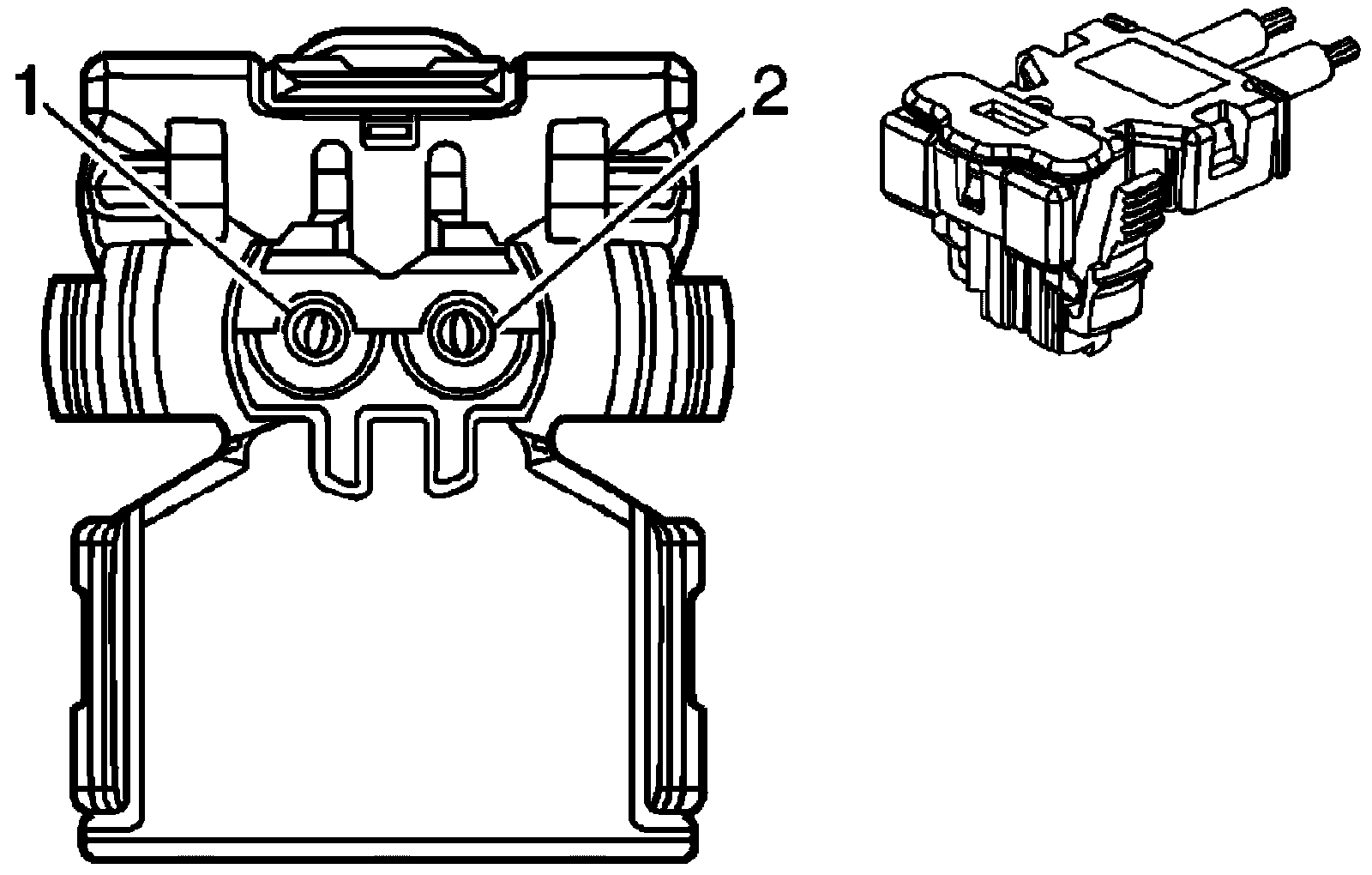 1
2