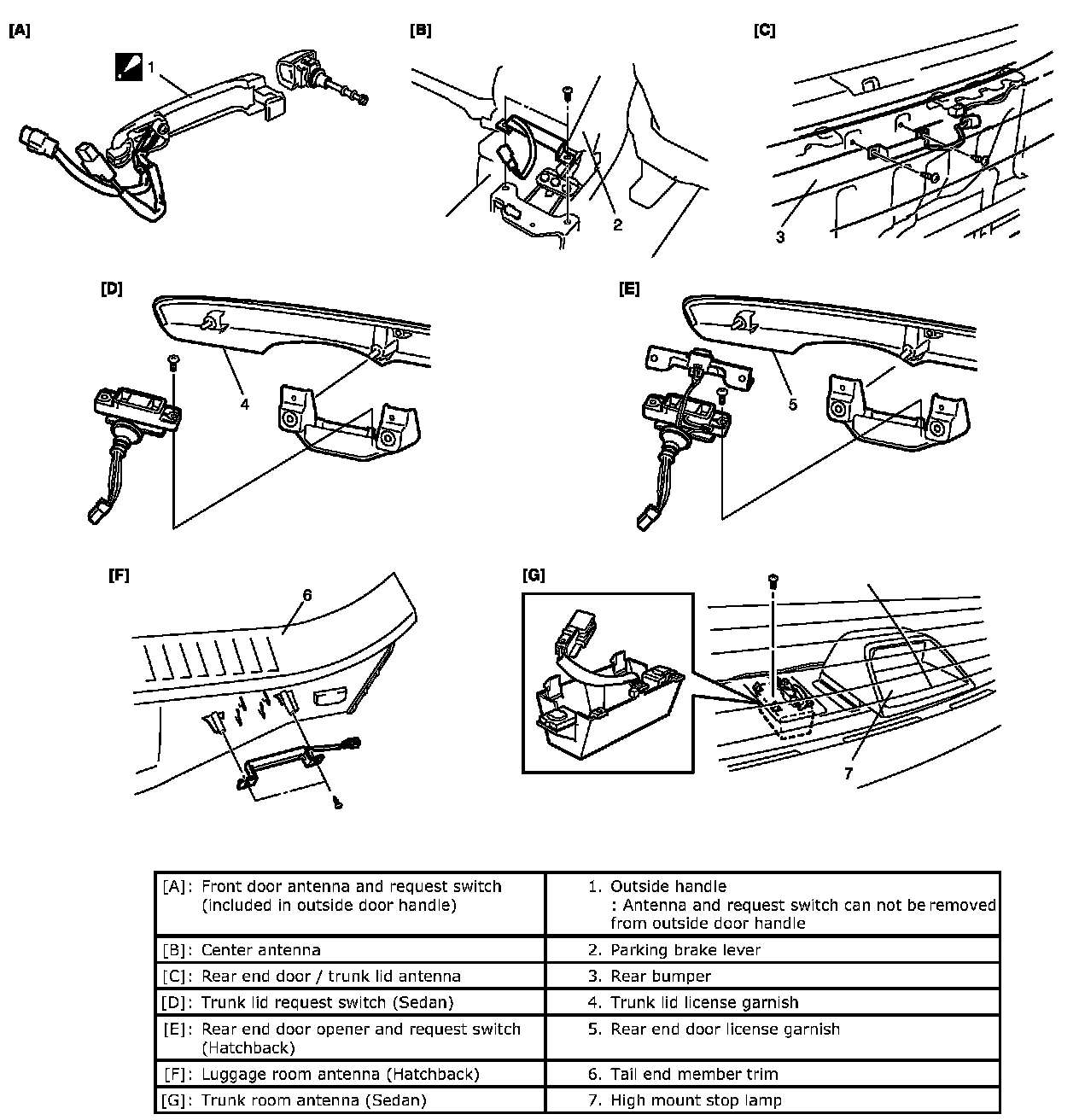 [A]

1

[B]

2

[C]

3

[D]

4

[E]

5

[F]

6

[G]

7

| | |
|---|---|
| [A]: Front door antenna and request switch (included in outside door handle) | 1. Outside handle : Antenna and request switch can not be removed from outside door handle |
| [B]: Center antenna | 2. Parking brake lever |
| [C]: Rear end door / trunk lid antenna | 3. Rear bumper |
| [D]: Trunk lid request switch (Sedan) | 4. Trunk lid license garnish |
| [E]: Rear end door opener and request switch (Hatchback) | 5. Rear end door license garnish |
| [F]: Luggage room antenna (Hatchback) | 6. Tail end member trim |
| [G]: Trunk room antenna (Sedan) | 7. High mount stop lamp |