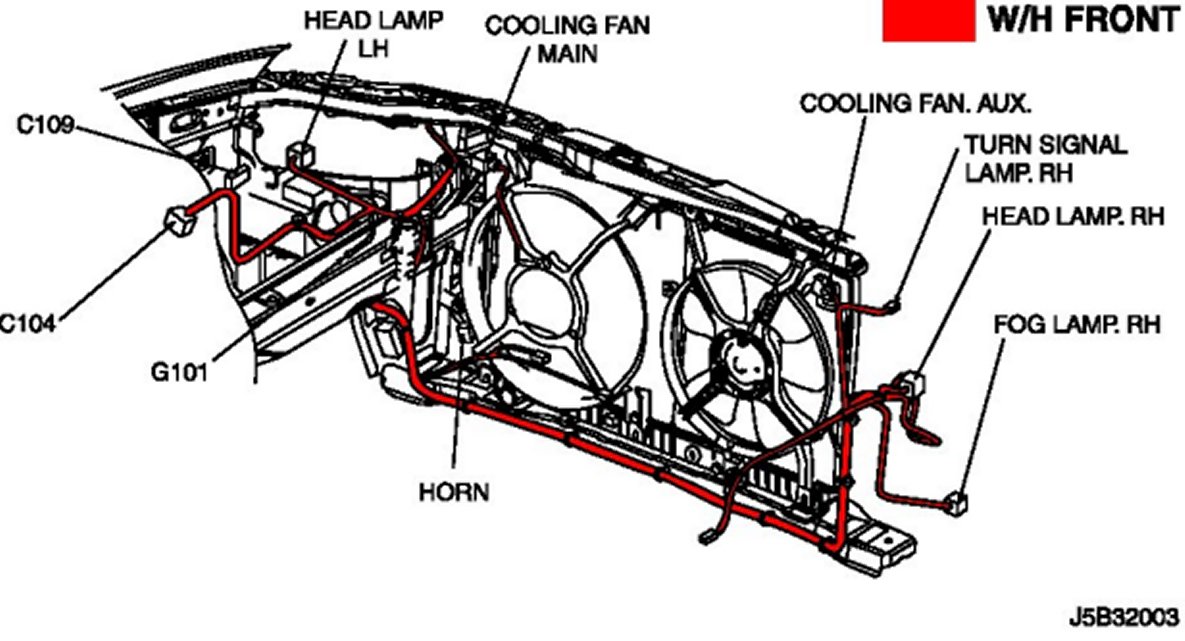 W/H FRONT

HEAD LAMP LH

COOLING FAN MAIN

COOLING FAN. AUX.

TURN SIGNAL LAMP. RH

HEAD LAMP. RH

FOG LAMP. RH

C109

C104

G101

HORN

J5B32003