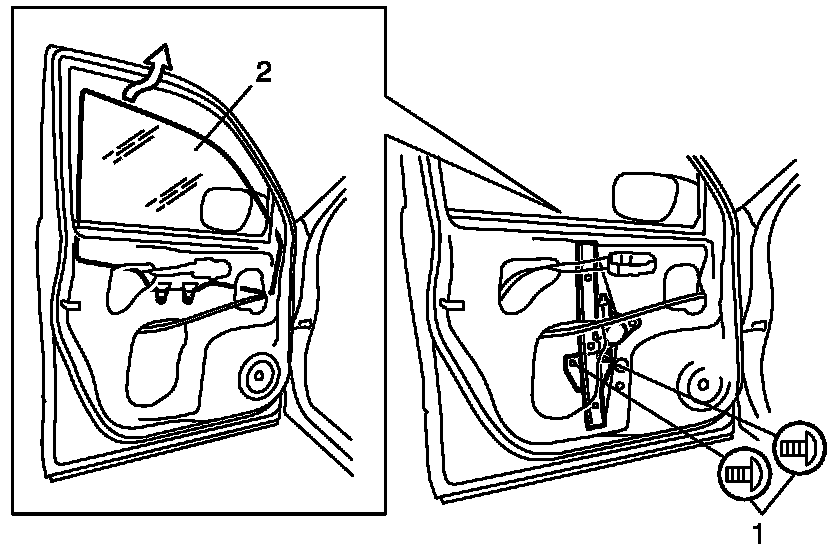 2

1