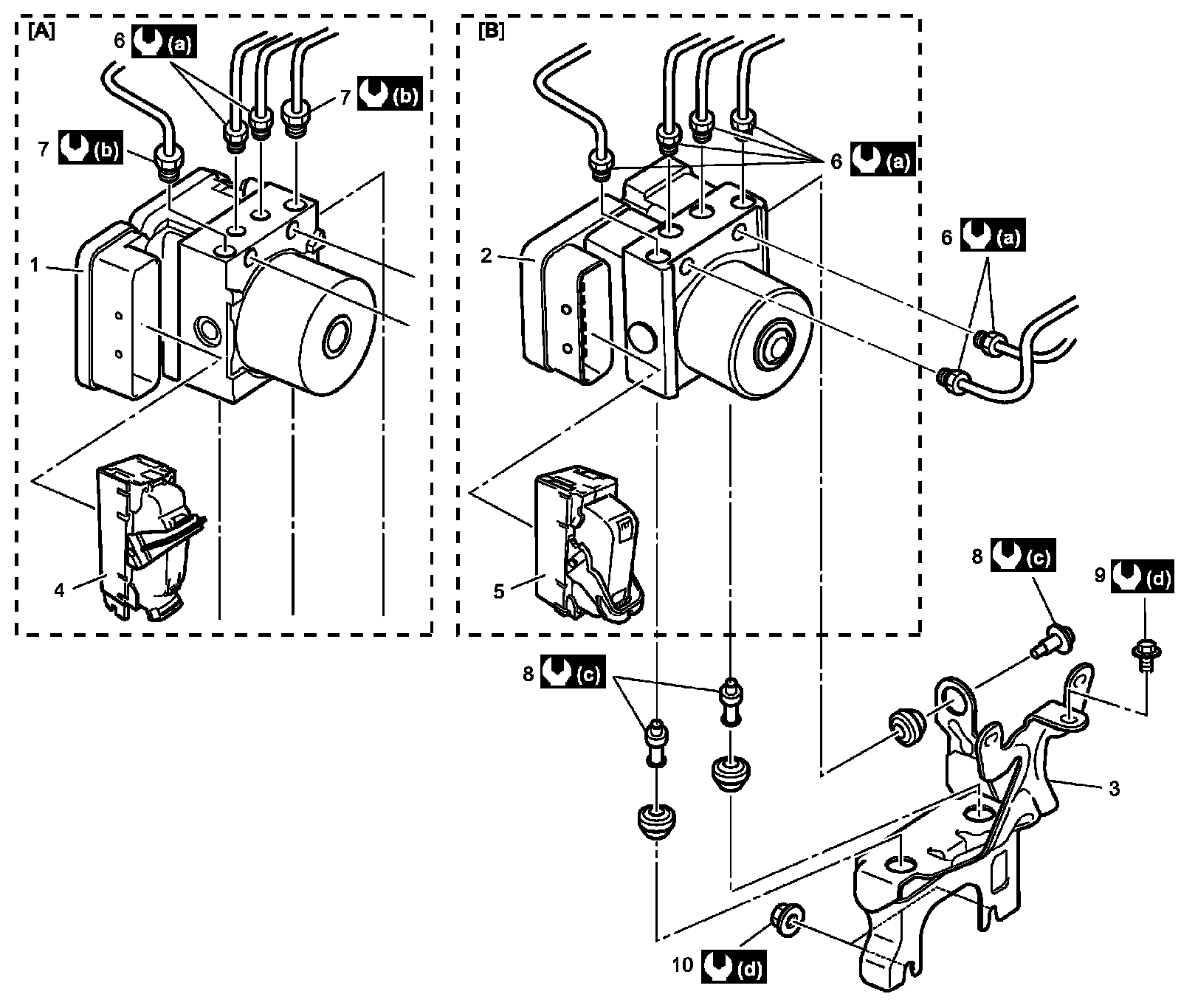 [A]

6 (a)

7 (b)

7 (b)

1

4

[B]

6 (a)

2

6 (a)

5

8 (c)

9 (d)

8 (c)

3

10 (d)