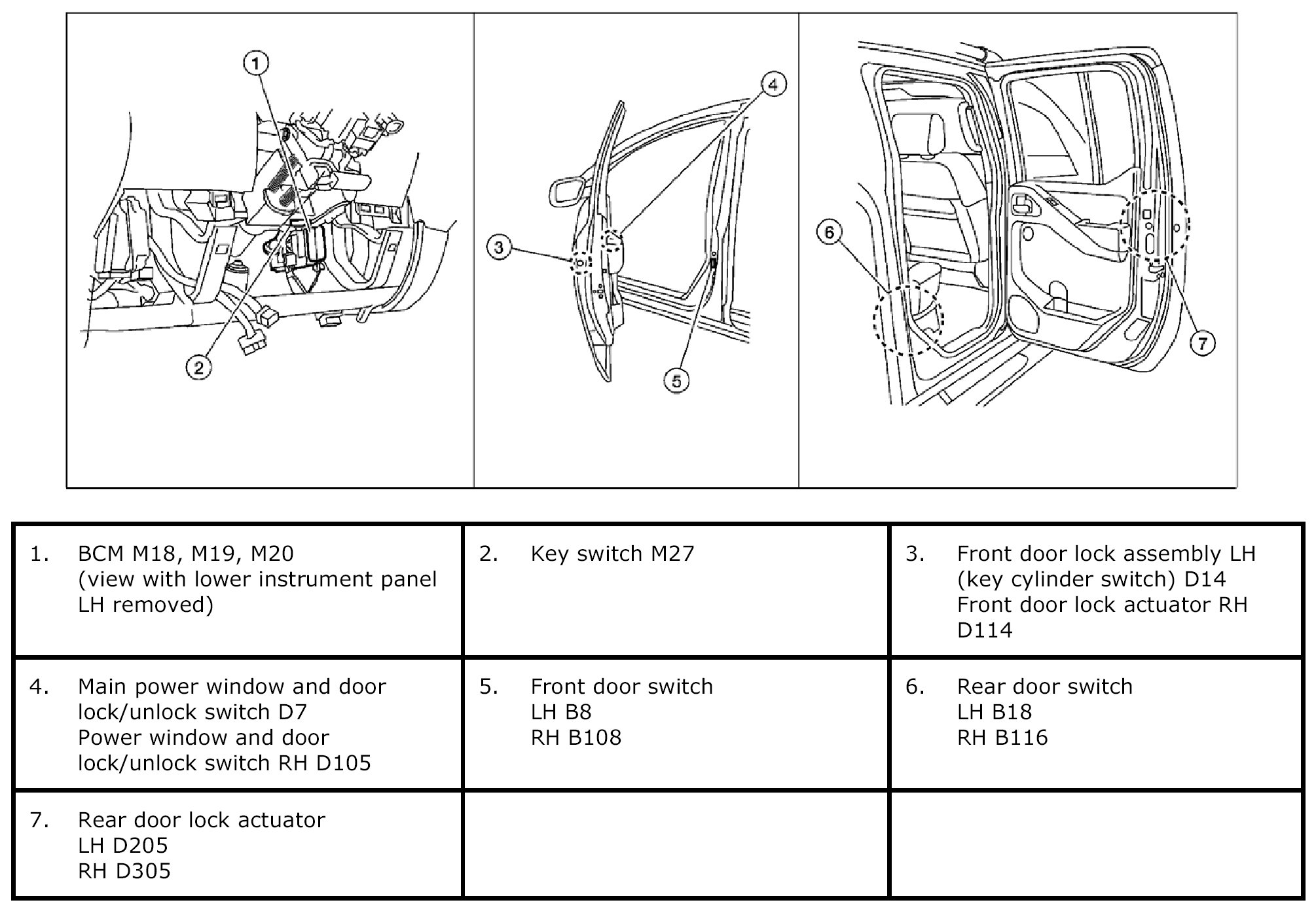 1

2

4

3

5

6

7

| 1. BCM M18, M19, M20 (view with lower instrument panel LH removed) | 2. Key switch M27 | 3. Front door lock assembly LH (key cylinder switch) D14 Front door lock actuator RH D114 |
|---|---|---|
| 4. Main power window and door lock/unlock switch D7 Power window and door lock/unlock switch RH D105 | 5. Front door switch LH B8 RH B108 | 6. Rear door switch LH B18 RH B116 |
| 7. Rear door lock actuator LH D205 RH D305 | | |