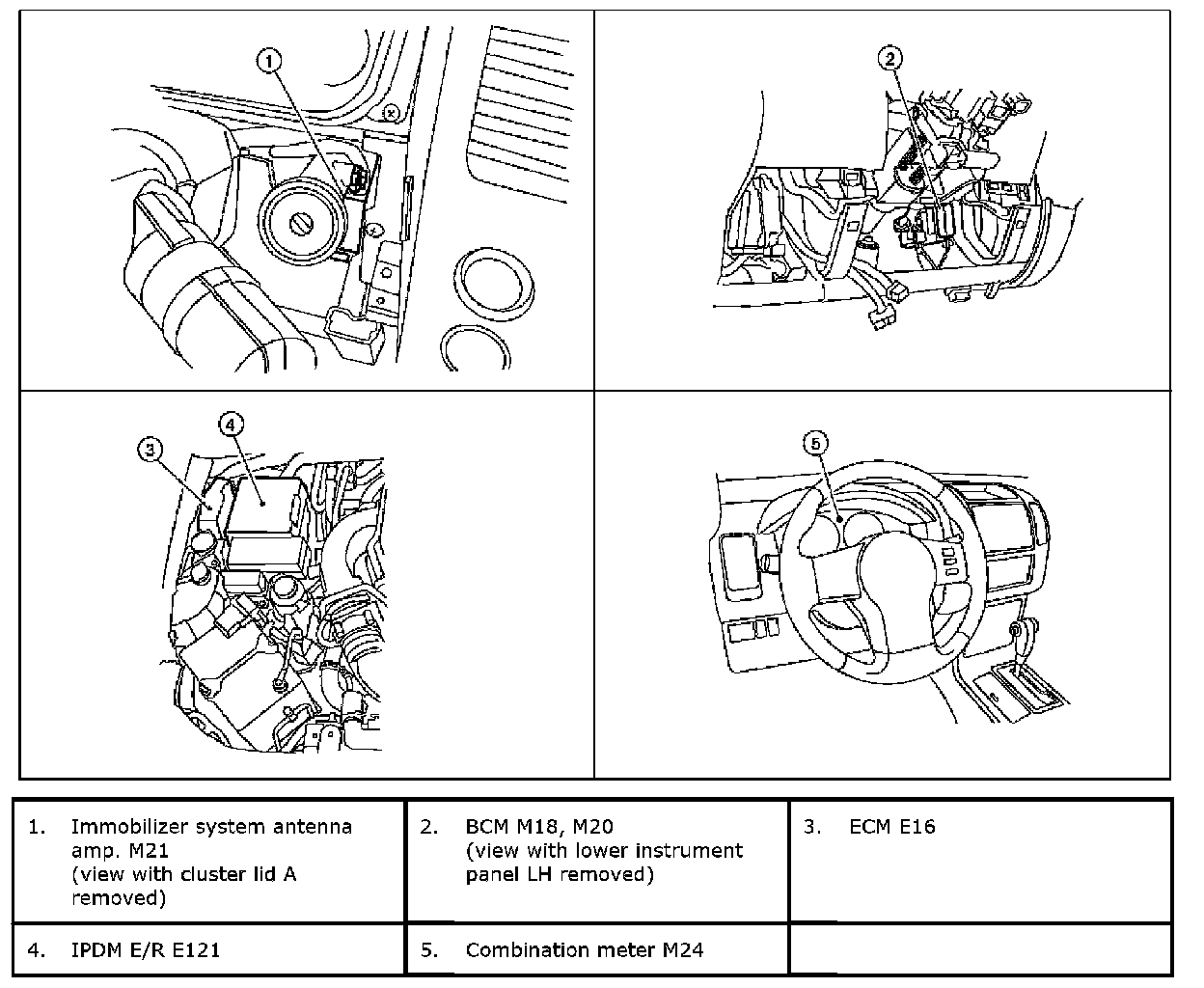 1

2

3

4

5

| 1. Immobilizer system antenna amp. M21 (view with cluster lid A removed) | 2. BCM M18, M20 (view with lower instrument panel LH removed) | 3. ECM E16 |
|---|---|---|
| 4. IPDM E/R E121 | 5. Combination meter M24 | |