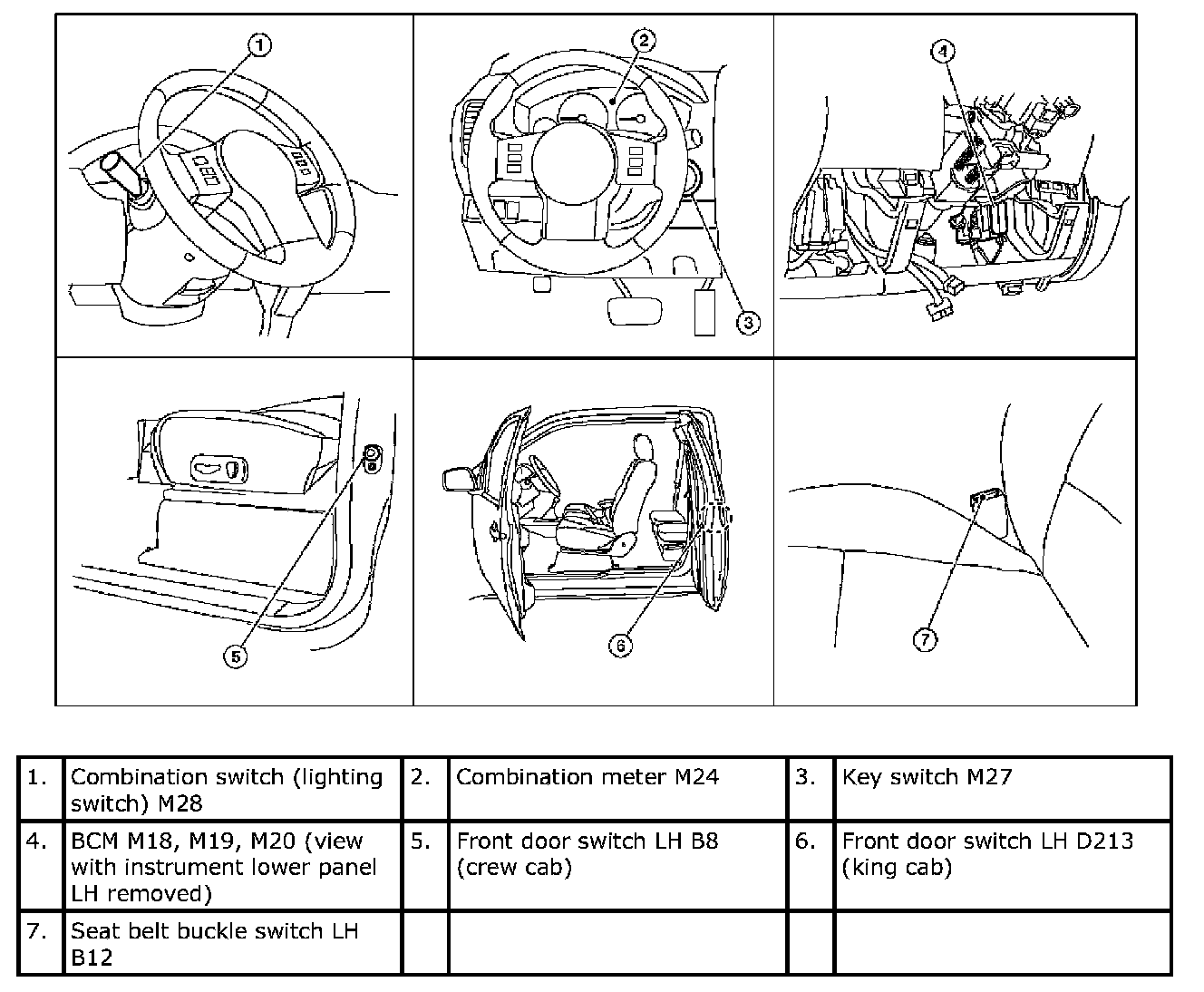 1

2

3

4

5

6

7

| 1. | Combination switch (lighting switch) M28 | 2. | Combination meter M24 | 3. | Key switch M27 |
|---|---|---|---|---|---|
| 4. | BCM M18, M19, M20 (view with instrument lower panel LH removed) | 5. | Front door switch LH B8 (crew cab) | 6. | Front door switch LH D213 (king cab) |
| 7. | Seat belt buckle switch LH B12 | | | | |