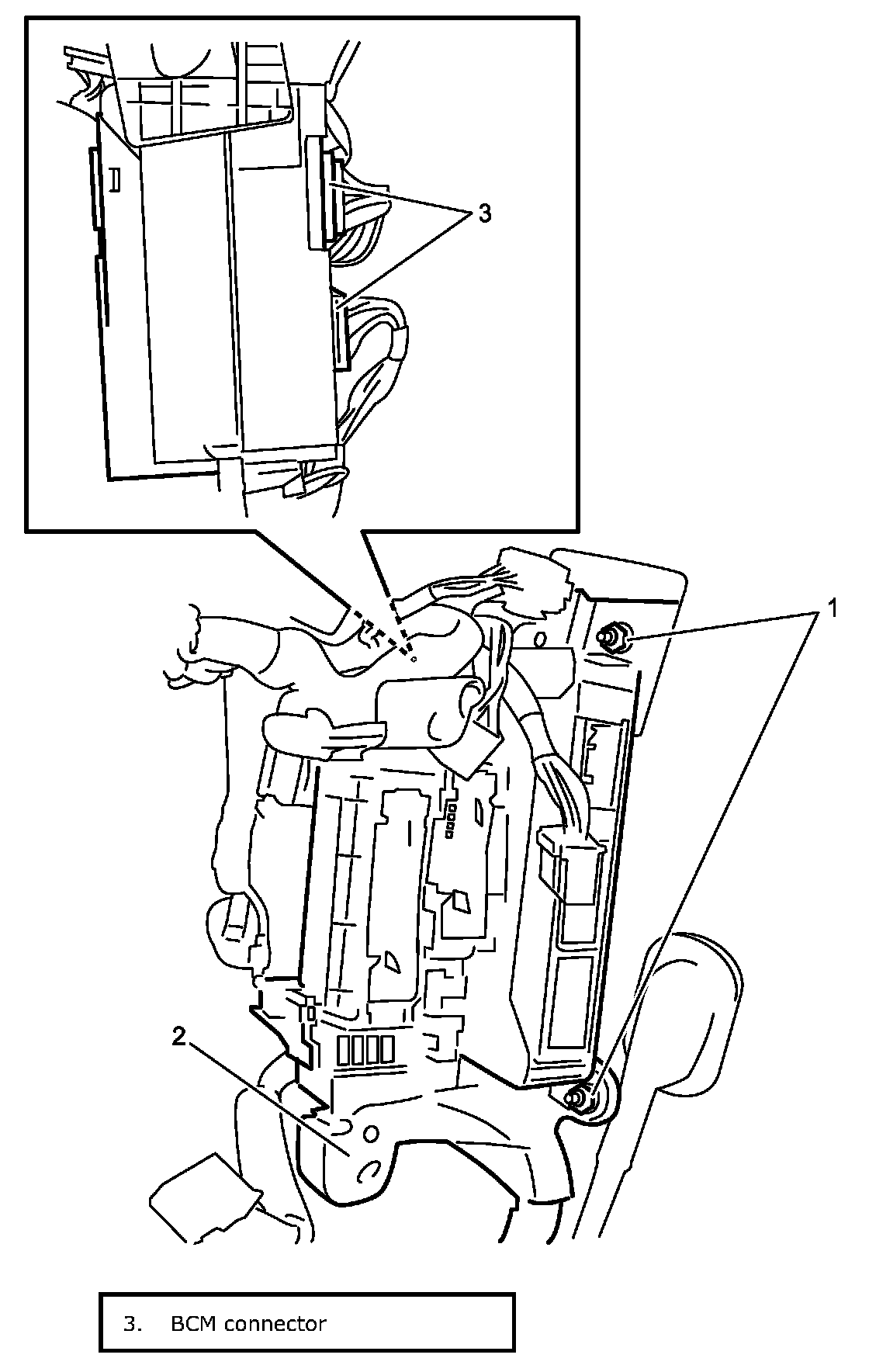 3

1

2

3. BCM connector