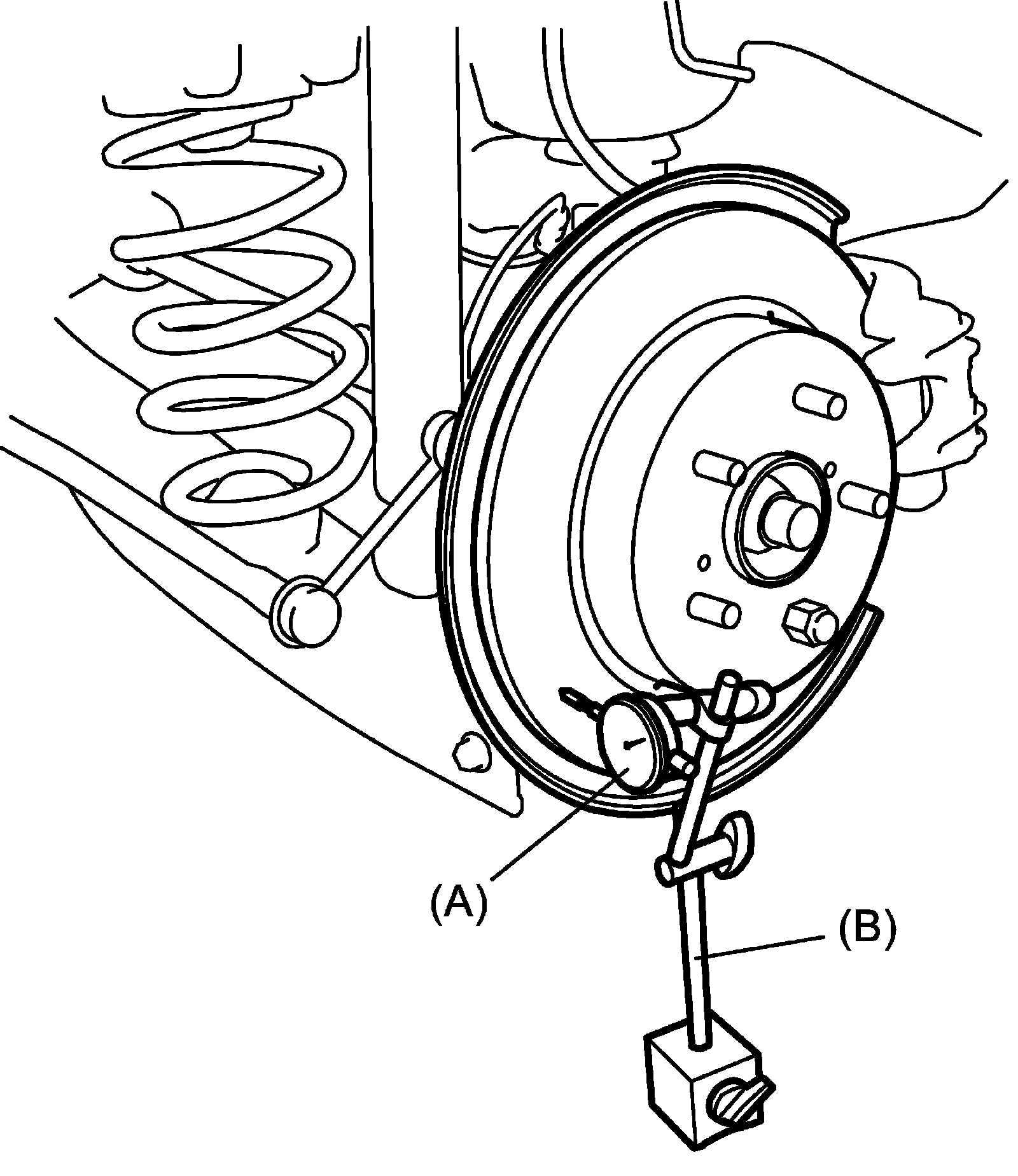 (A)

(B)