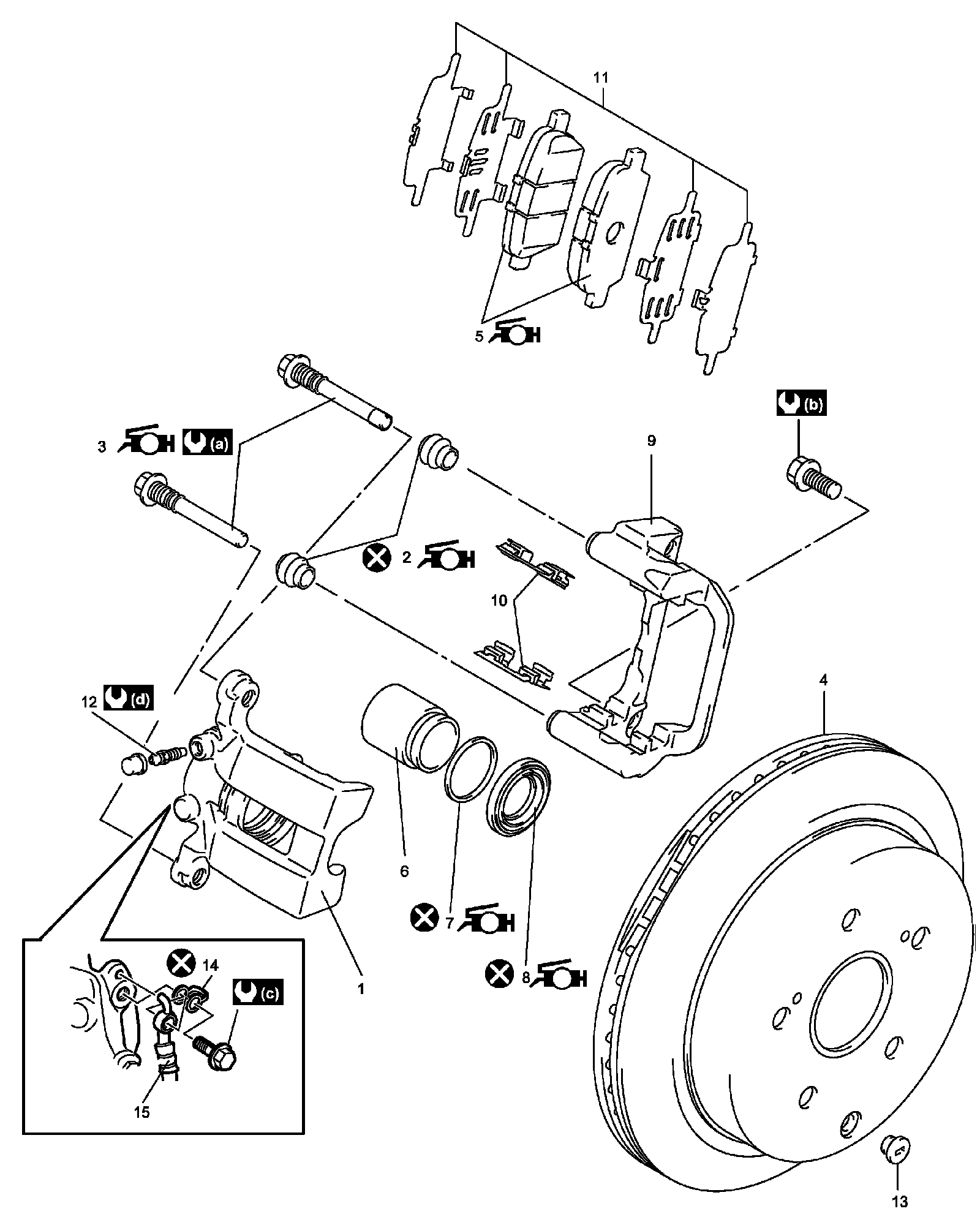 11

5

3 (a)

(b)

9

2

10

12 (d)

4

6

7

8

1

14

(c)

15

13