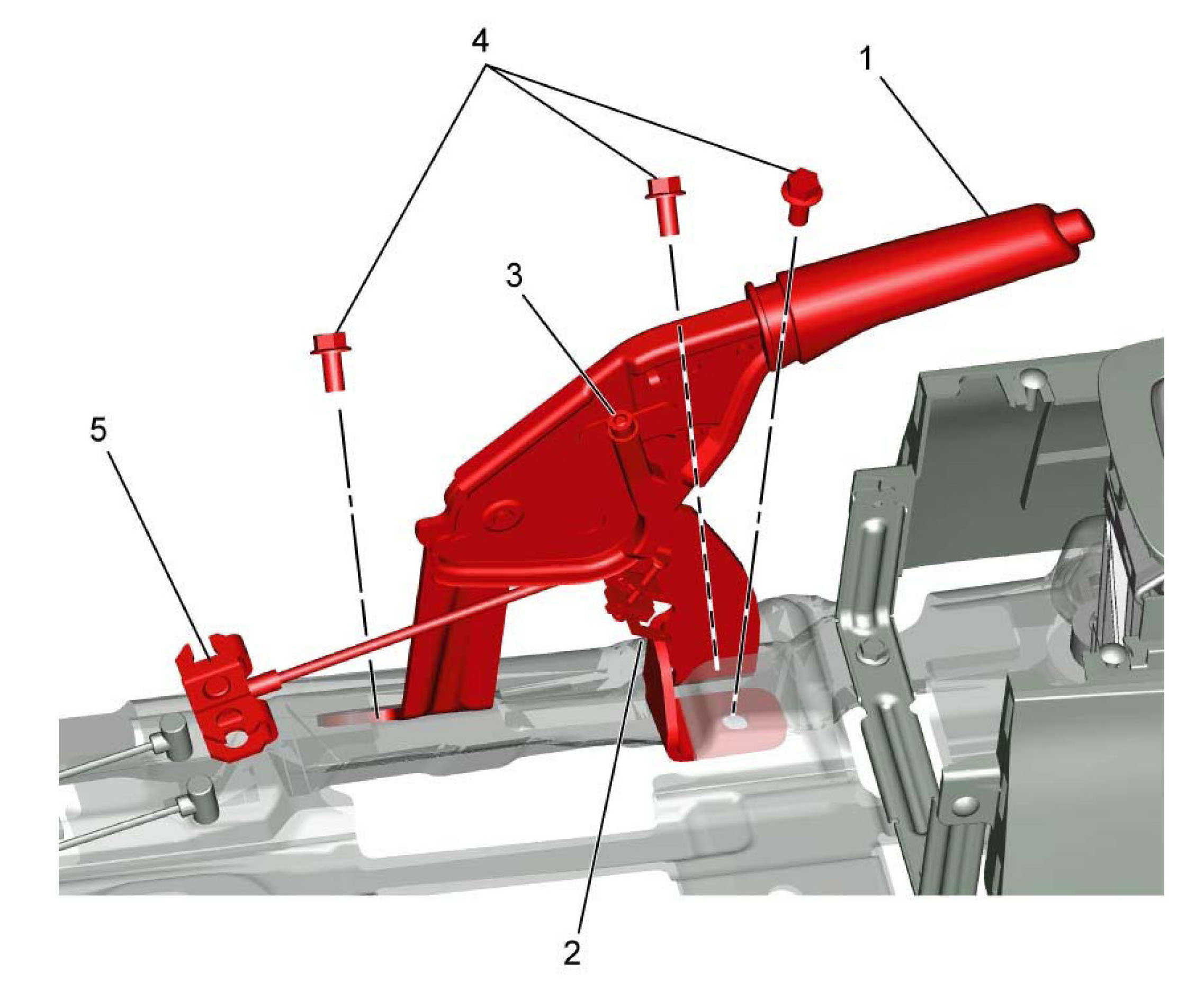 4
1
3
5
2