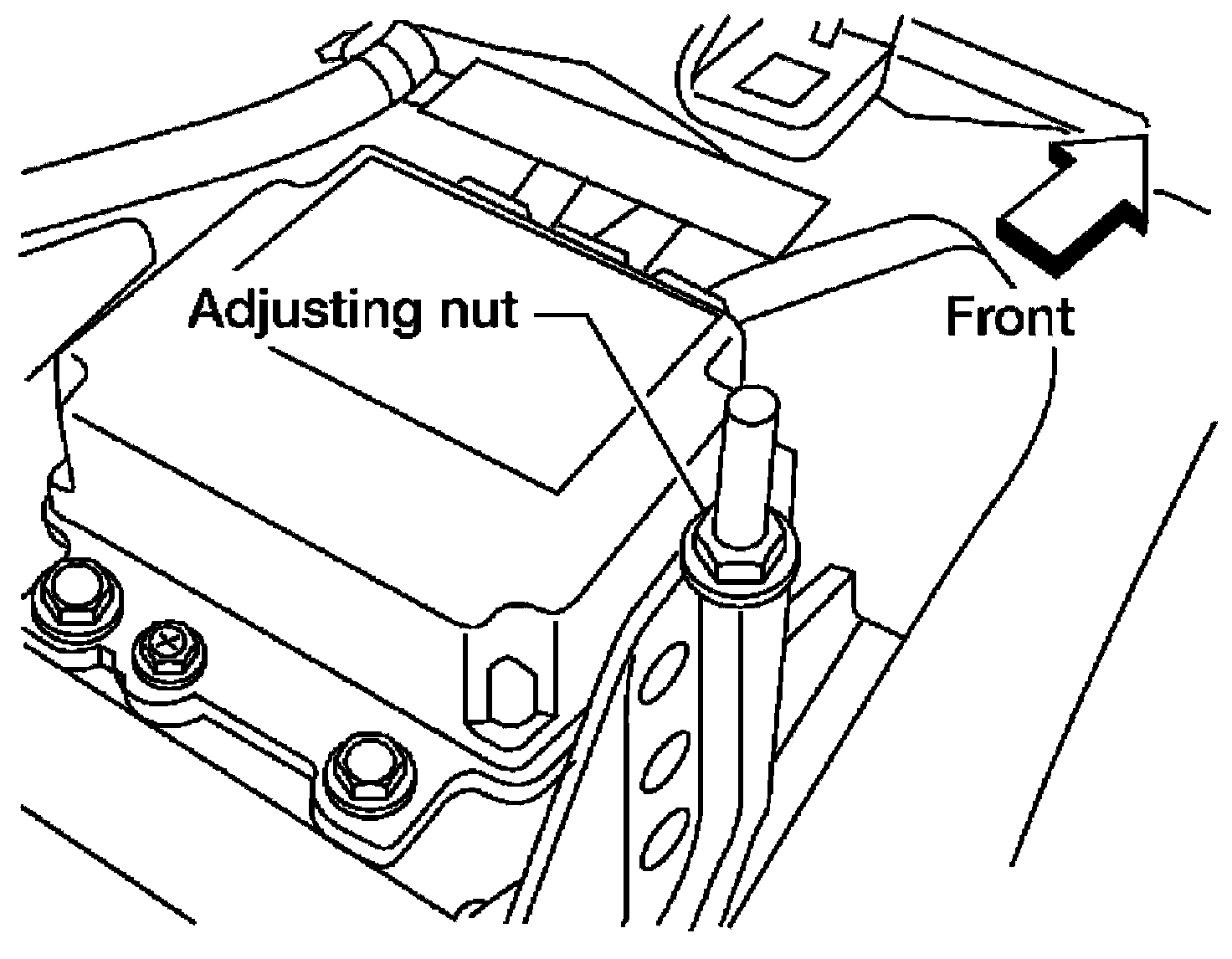 Adjusting nut

Front