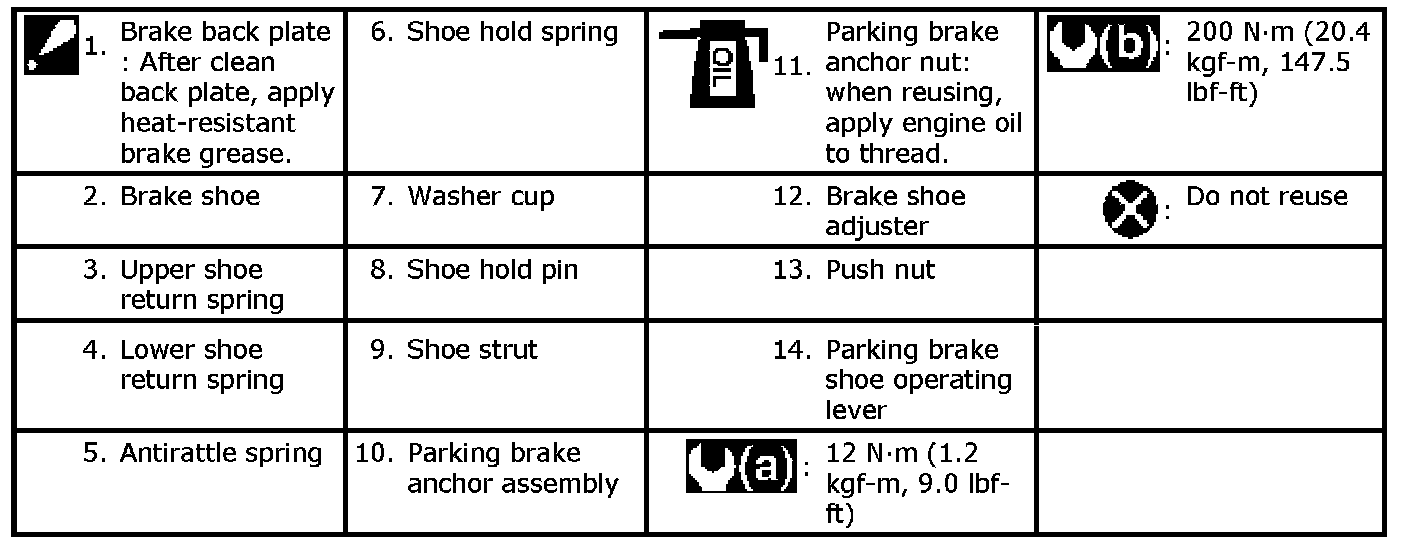 | 1. Brake back plate : After clean back plate, apply heat-resistant brake grease. | 6. Shoe hold spring | OIL 11. Parking brake anchor nut: when reusing, apply engine oil to thread. | (b): 200 N·m (20.4 kgf-m, 147.5 lbf-ft) |
|---|---|---|---|
| 2. Brake shoe | 7. Washer cup | 12. Brake shoe adjuster | : Do not reuse |
| 3. Upper shoe return spring | 8. Shoe hold pin | 13. Push nut | |
| 4. Lower shoe return spring | 9. Shoe strut | 14. Parking brake shoe operating lever | |
| 5. Antirattle spring | 10. Parking brake anchor assembly | (a): 12 N·m (1.2 kgf-m, 9.0 lbf-ft) | |