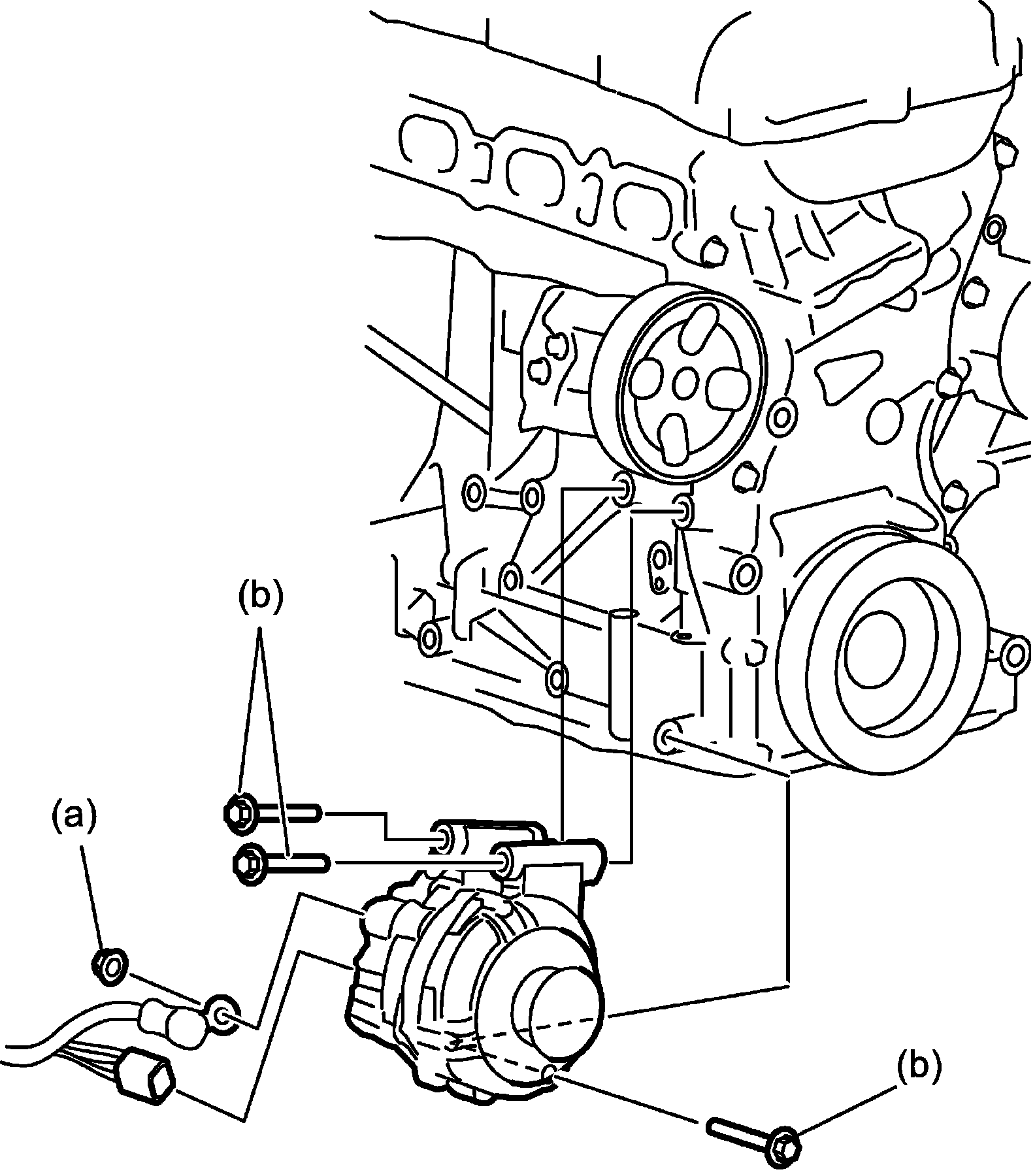 (b)

(a)

(b)