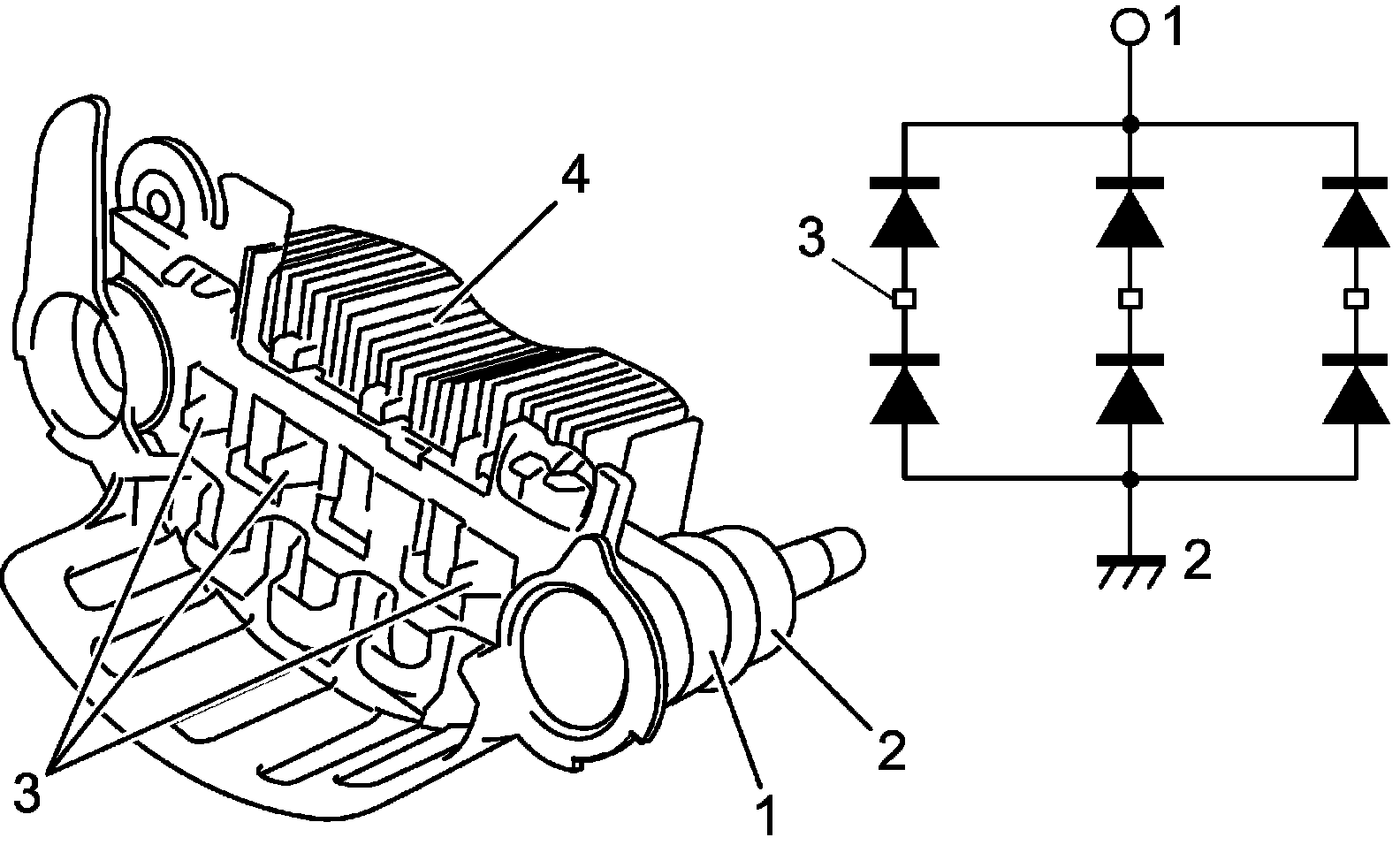 4
3
1
2
1
3
2