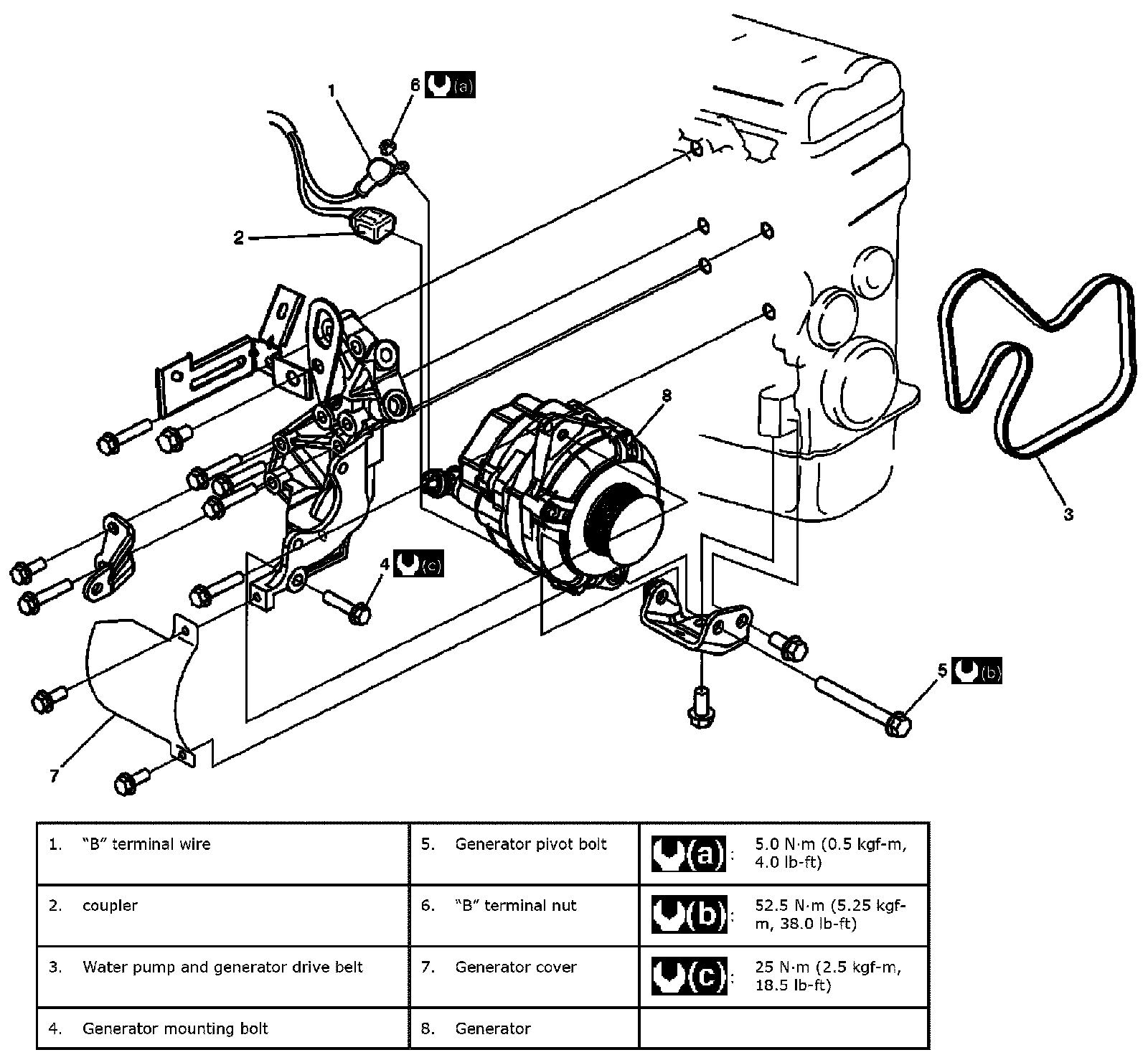 1
6 (a)
2
8
3
4 (c)
5 (b)
7

| 1. "B" terminal wire | 5. Generator pivot bolt | (a): 5.0 N·m (0.5 kgf-m, 4.0 lb-ft) |
|---|---|---|
| 2. coupler | 6. "B" terminal nut | (b): 52.5 N·m (5.25 kgf-m, 38.0 lb-ft) |
| 3. Water pump and generator drive belt | 7. Generator cover | (c): 25 N·m (2.5 kgf-m, 18.5 lb-ft) |
| 4. Generator mounting bolt | 8. Generator | |