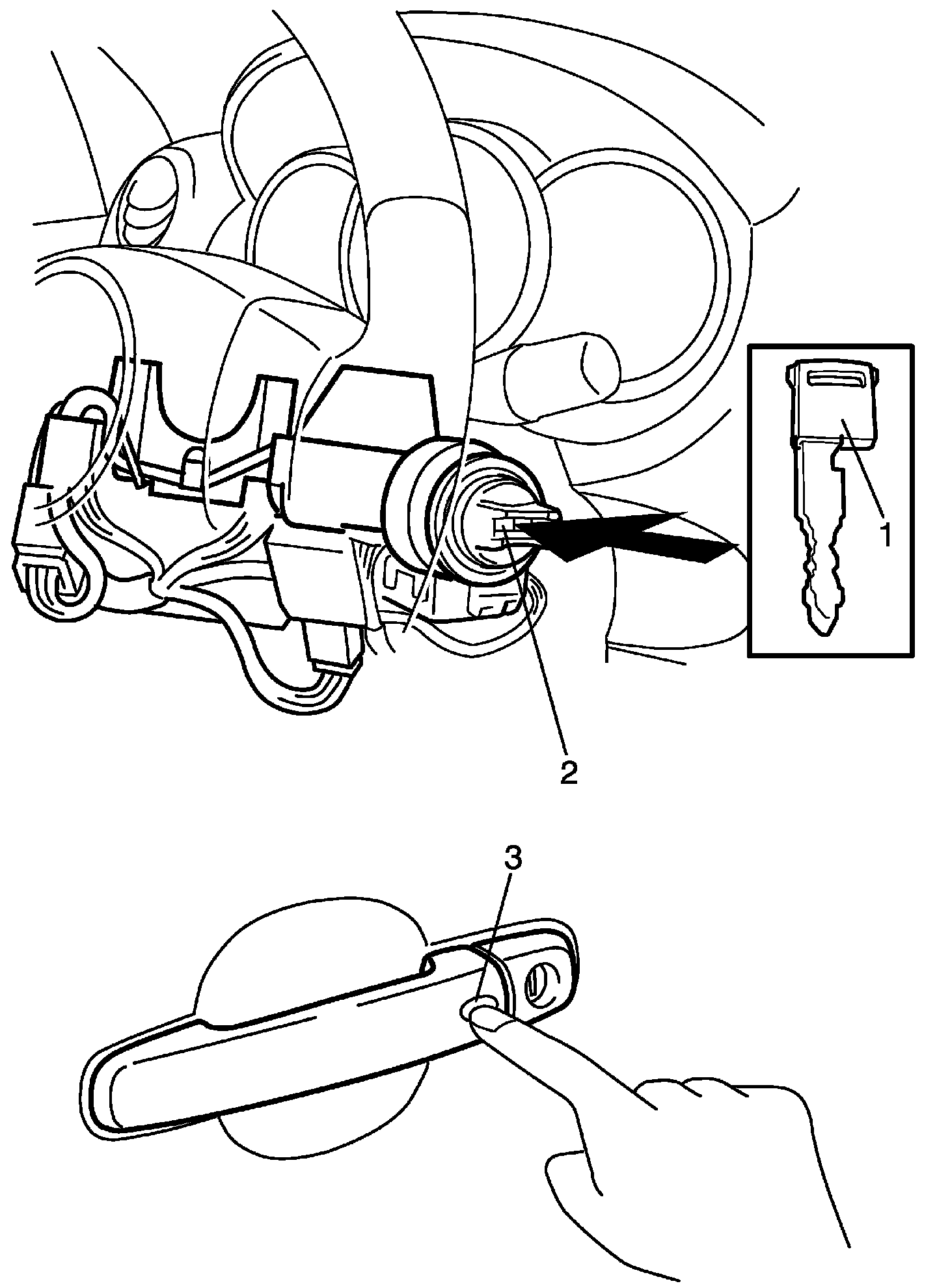 1
2
3