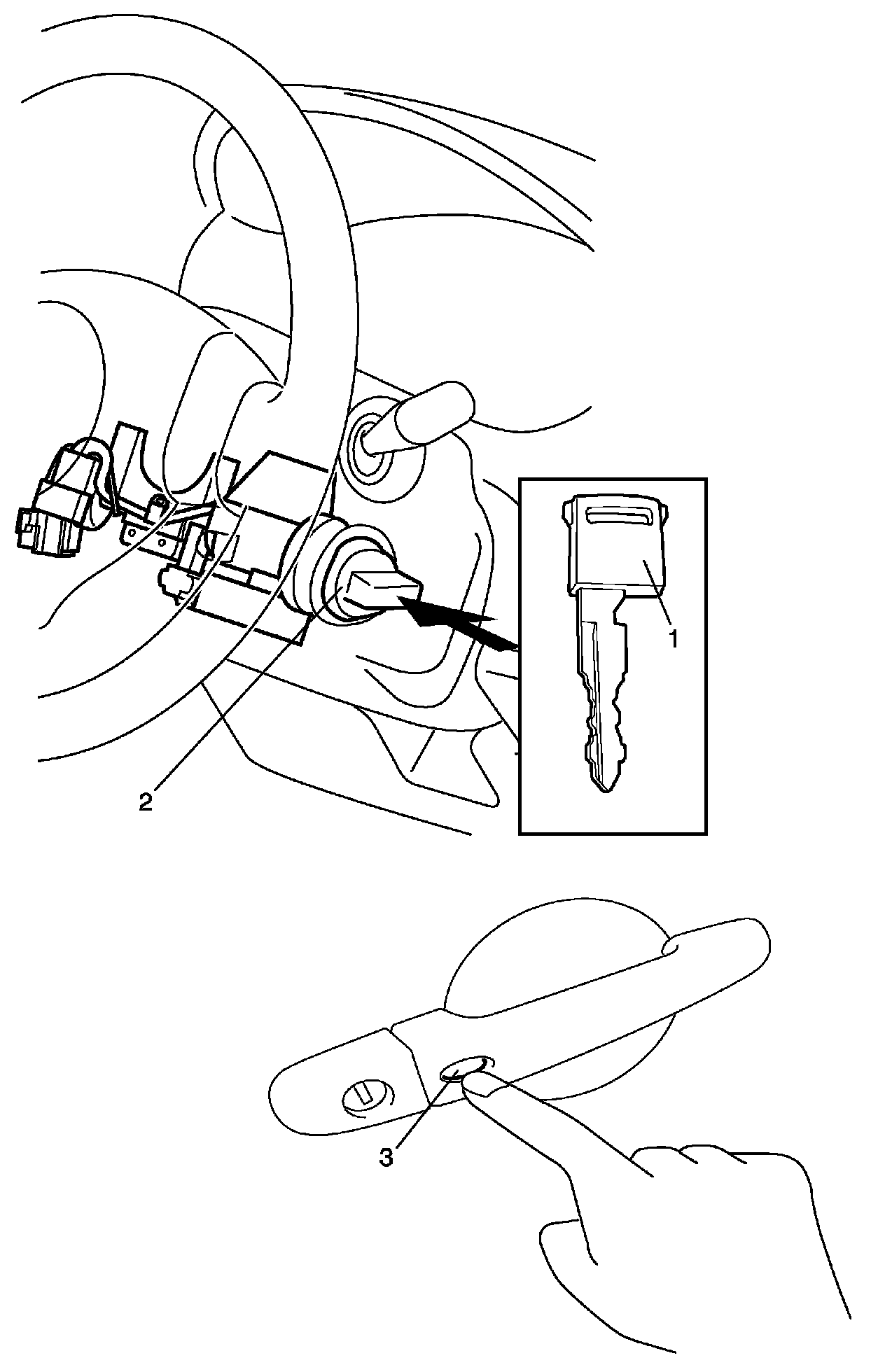 1
2
3