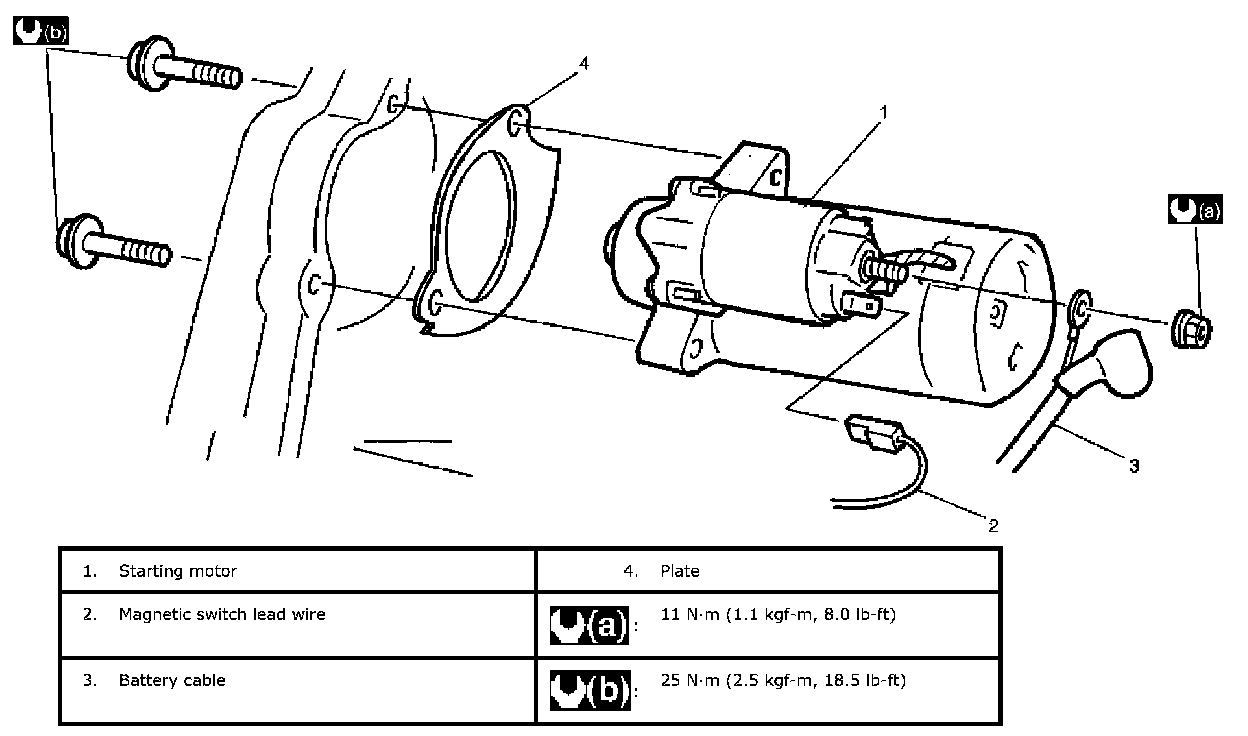 (b)

4

1

(a)

3

2

| 1. Starting motor | 4. Plate |
|---|---|
| 2. Magnetic switch lead wire | (a): 11 N·m (1.1 kgf-m, 8.0 lb-ft) |
| 3. Battery cable | (b): 25 N·m (2.5 kgf-m, 18.5 lb-ft) |